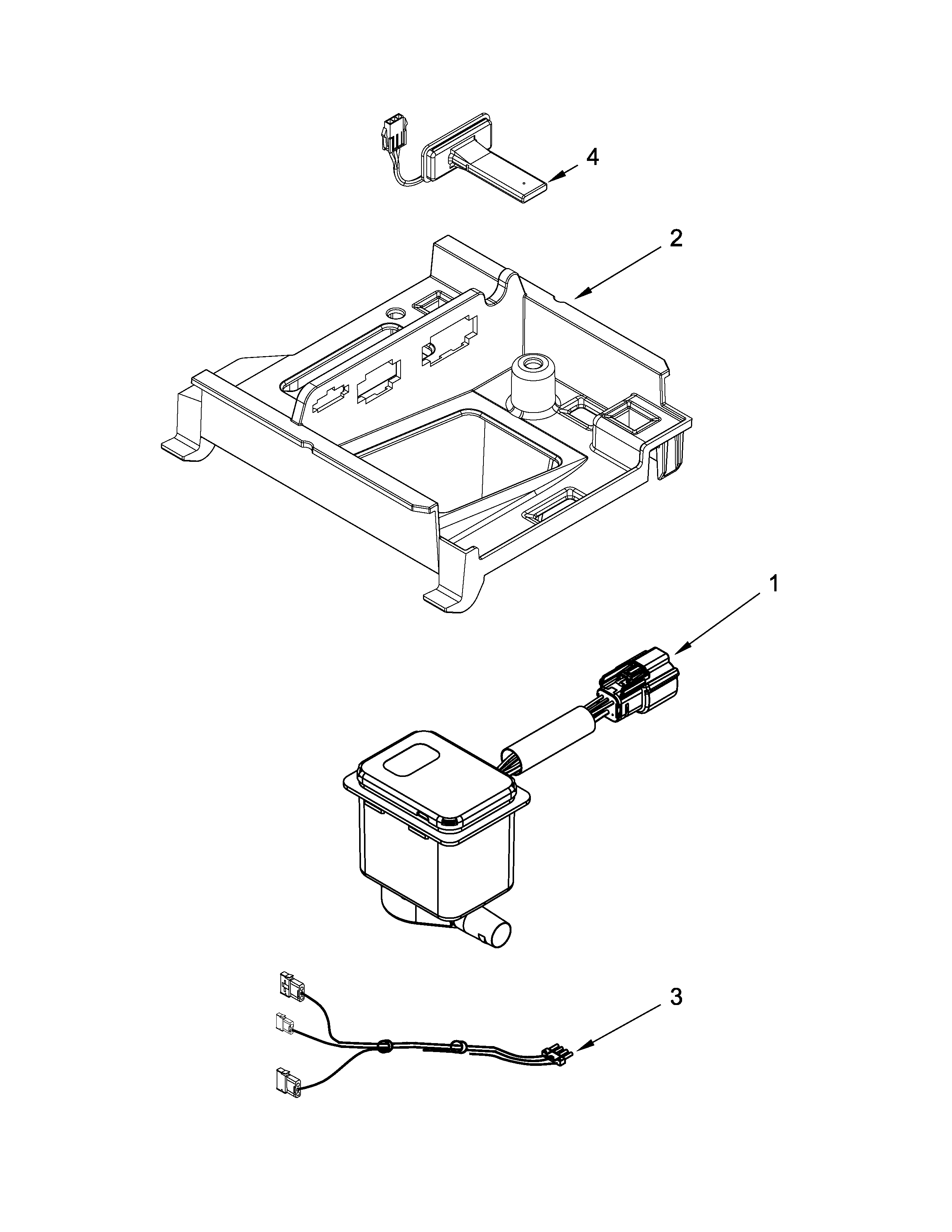 4

2

1

3