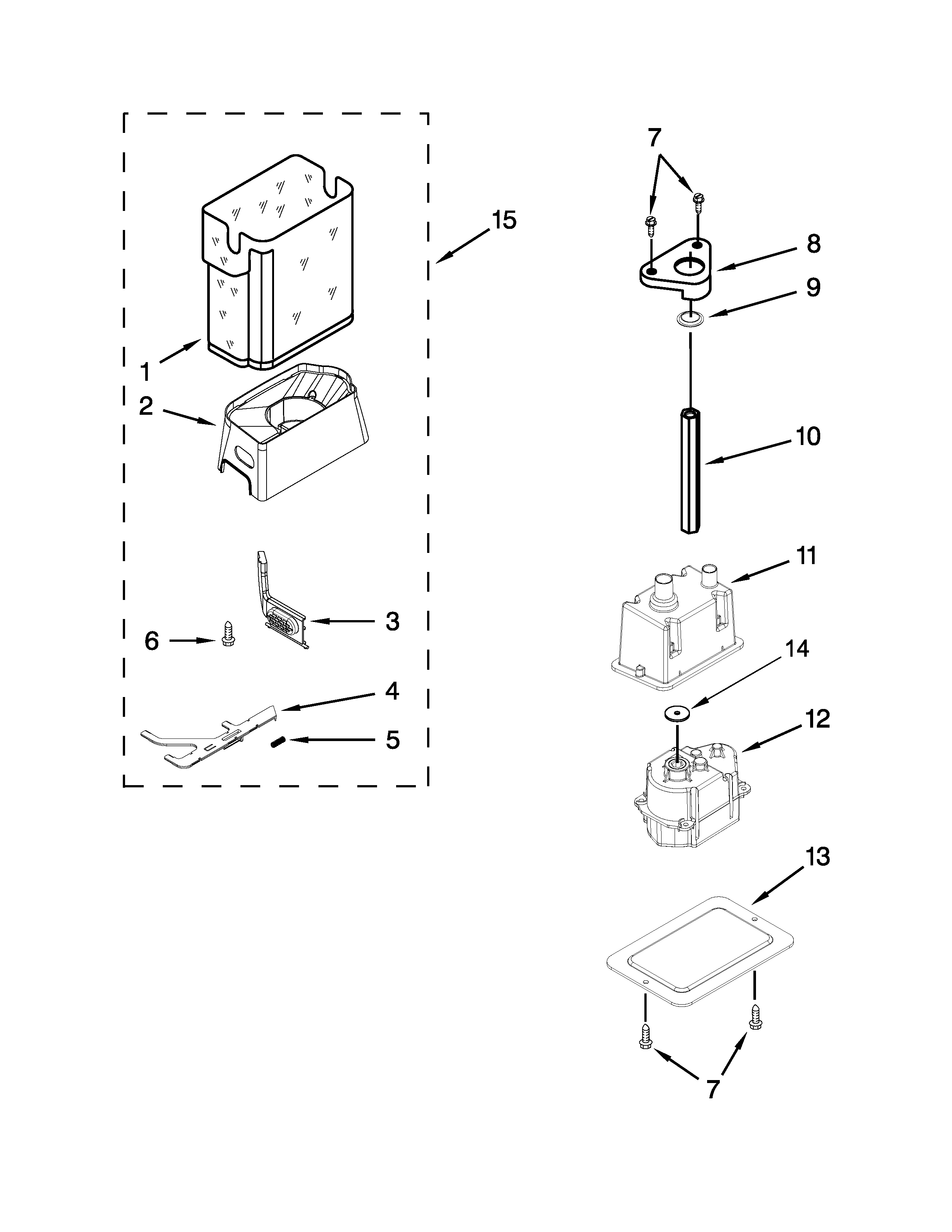 15
1
2
3
6
4
5
7
8
9
10
11
14
12
13
7