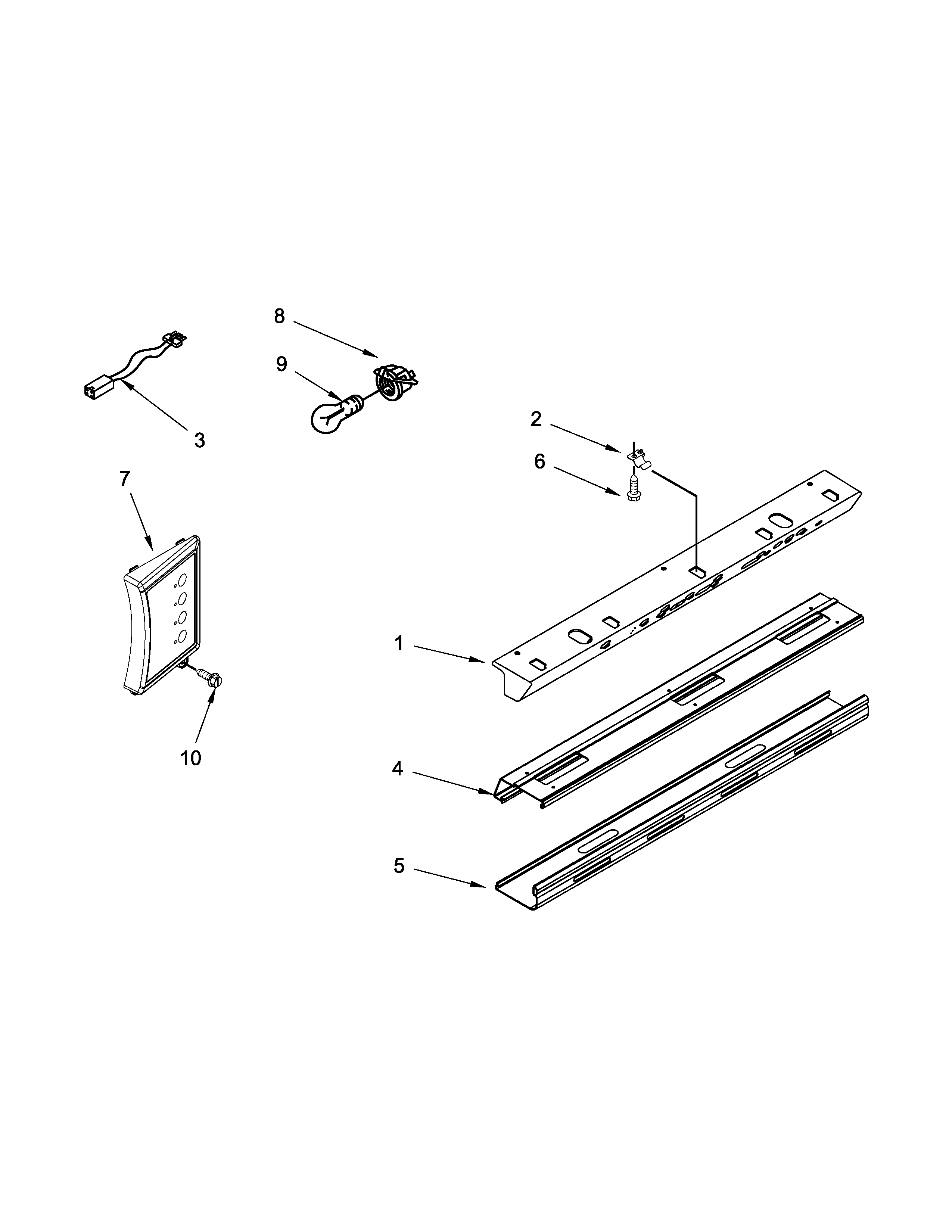 8

9

3

2

6

7

1

10

4

5