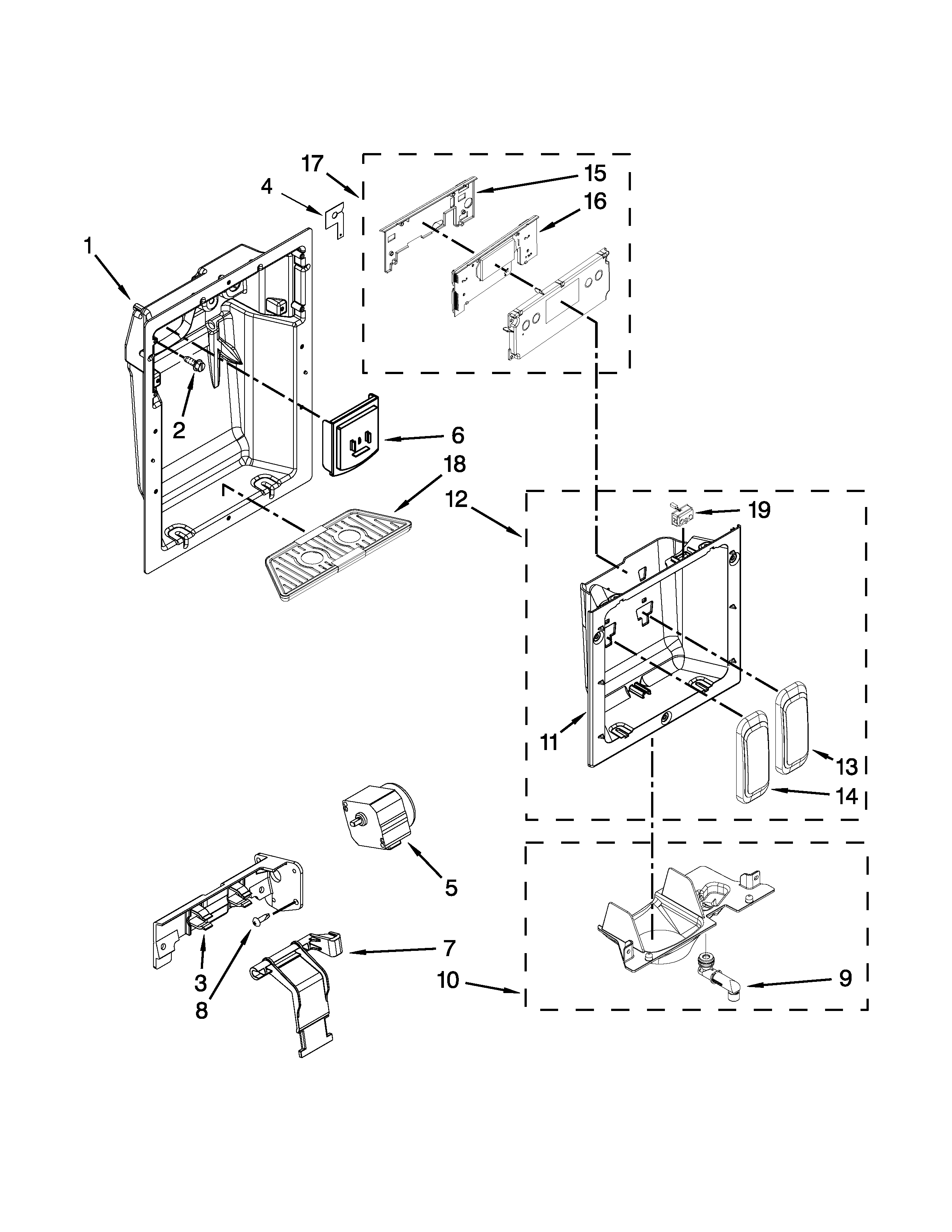 17
4
15
16
1
2
6
18
12
19
11
13
14
5
7
3
8
10
9