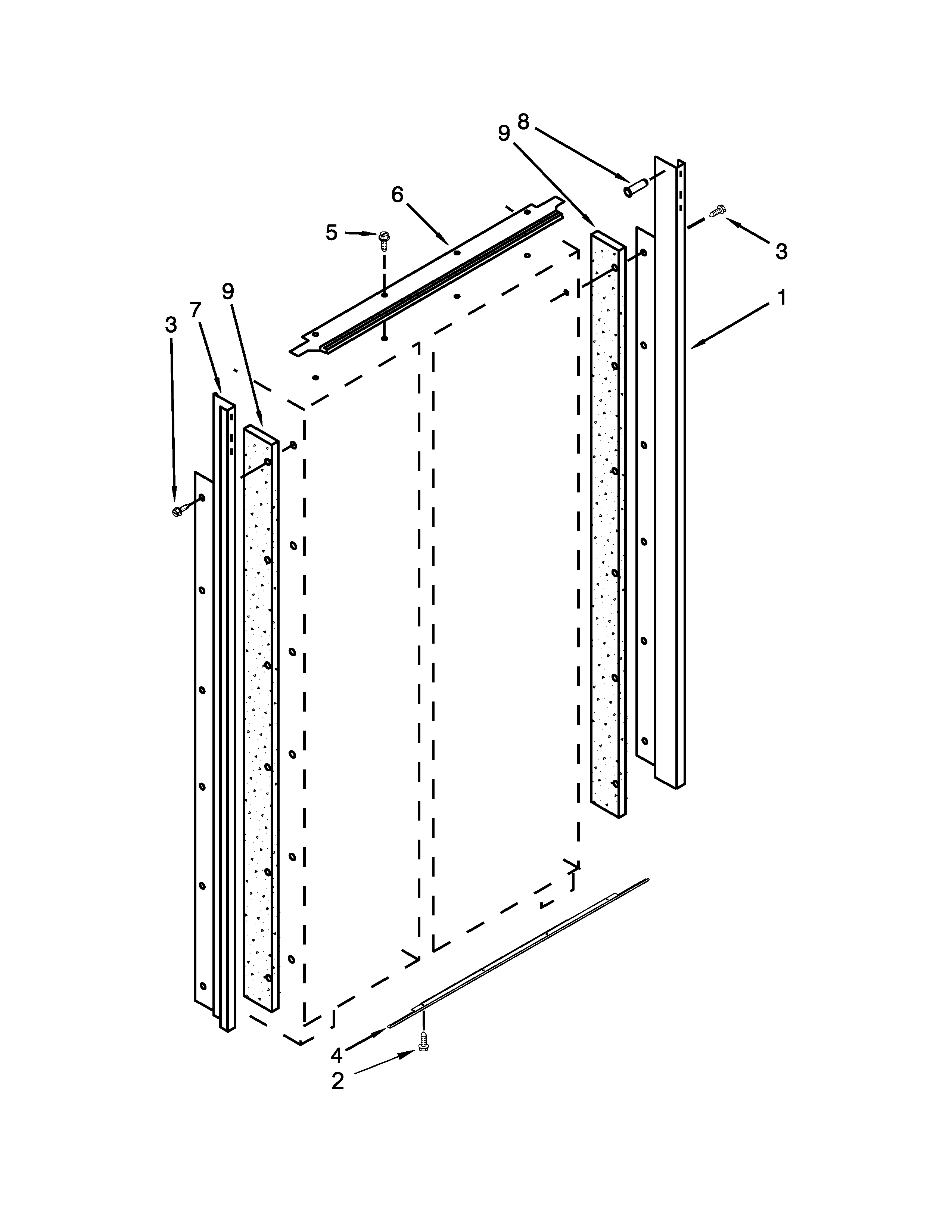 9
8
6
5
3
1
3
7
9
4
2