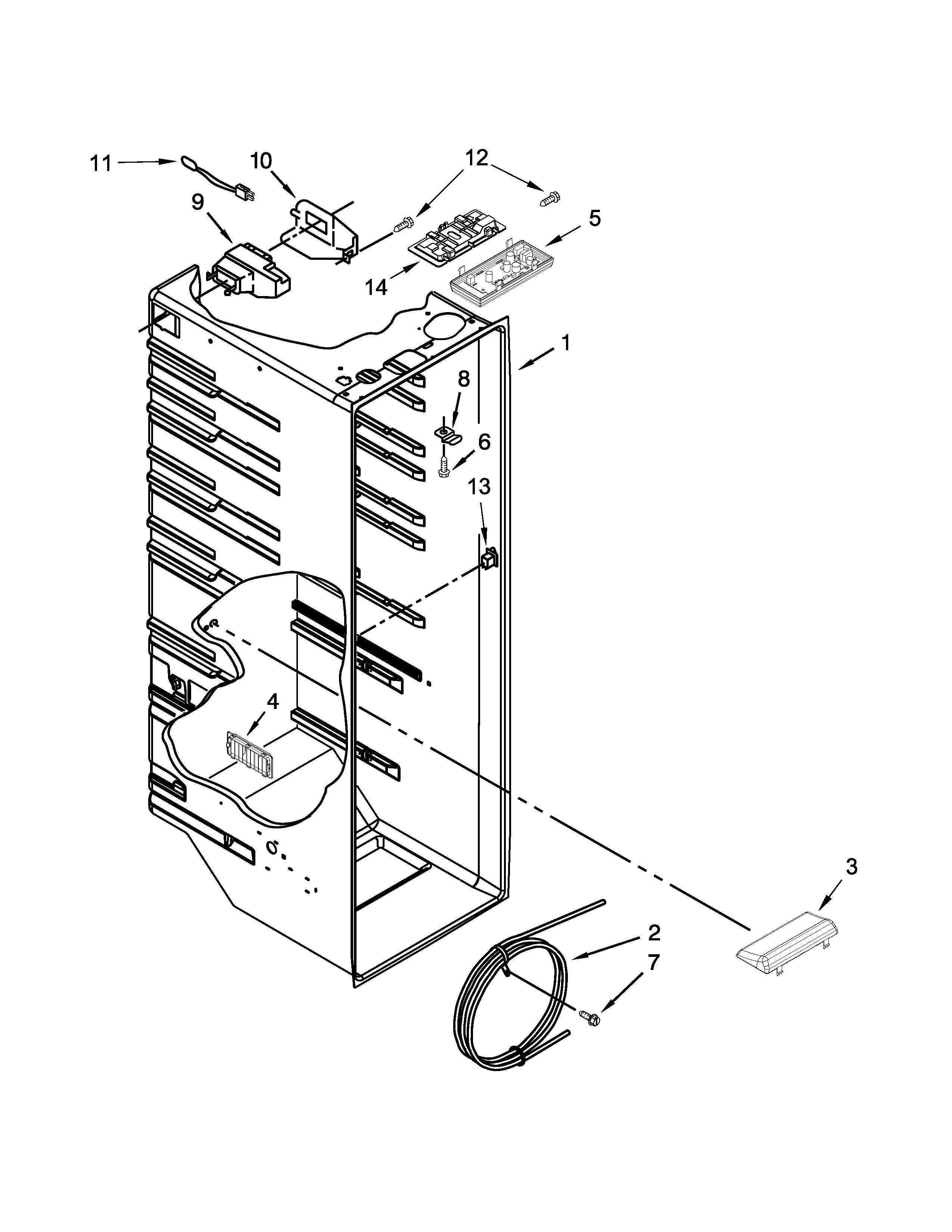 11
10
12
9
5
14
1
8
6
13
4
3
2
7