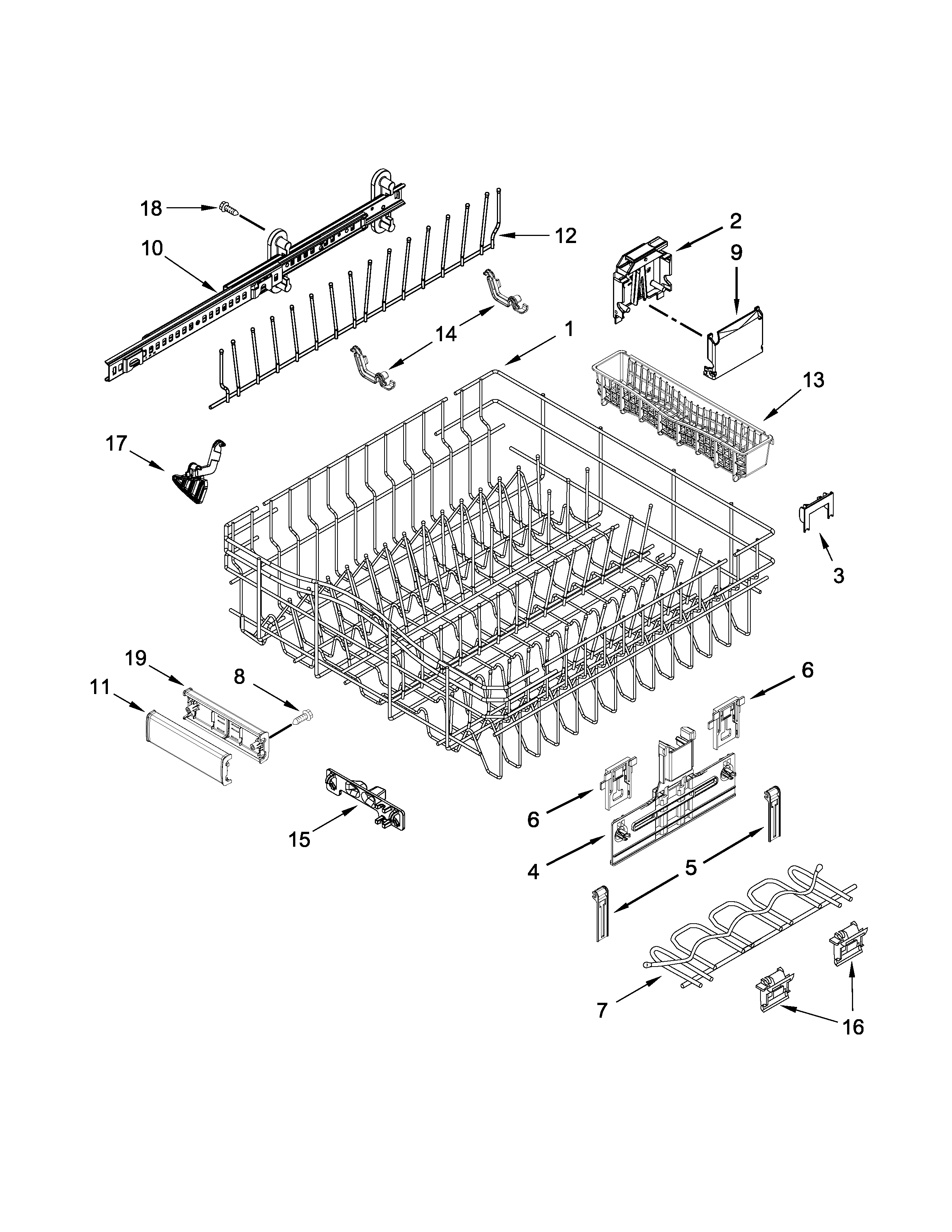 18
10
12
2
9
14
1
13
17
3
19
8
11
6
6
15
4
5
7
16