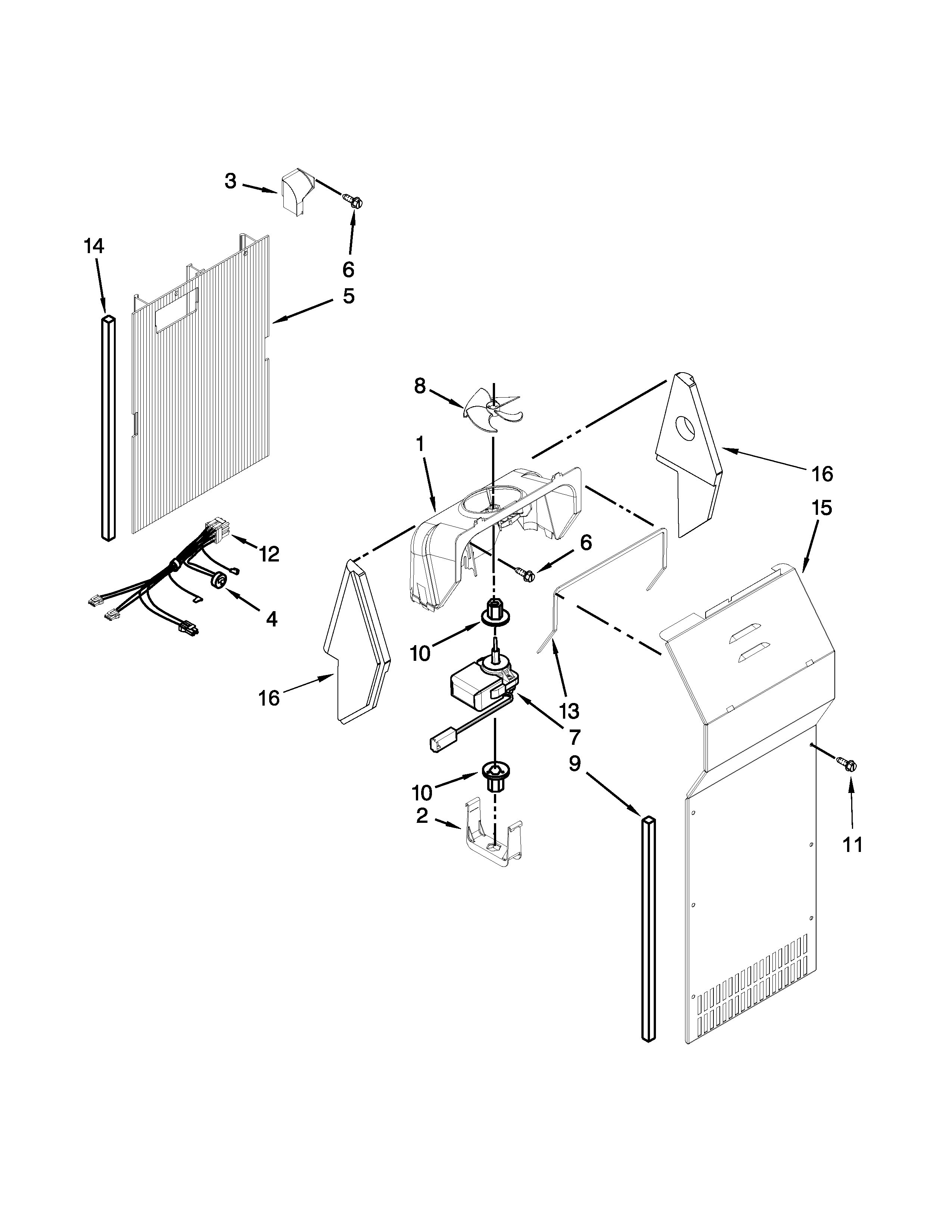 3
6
14
5
8
1
16
15
12
6
4
10
16
13
7
9
10
2
11