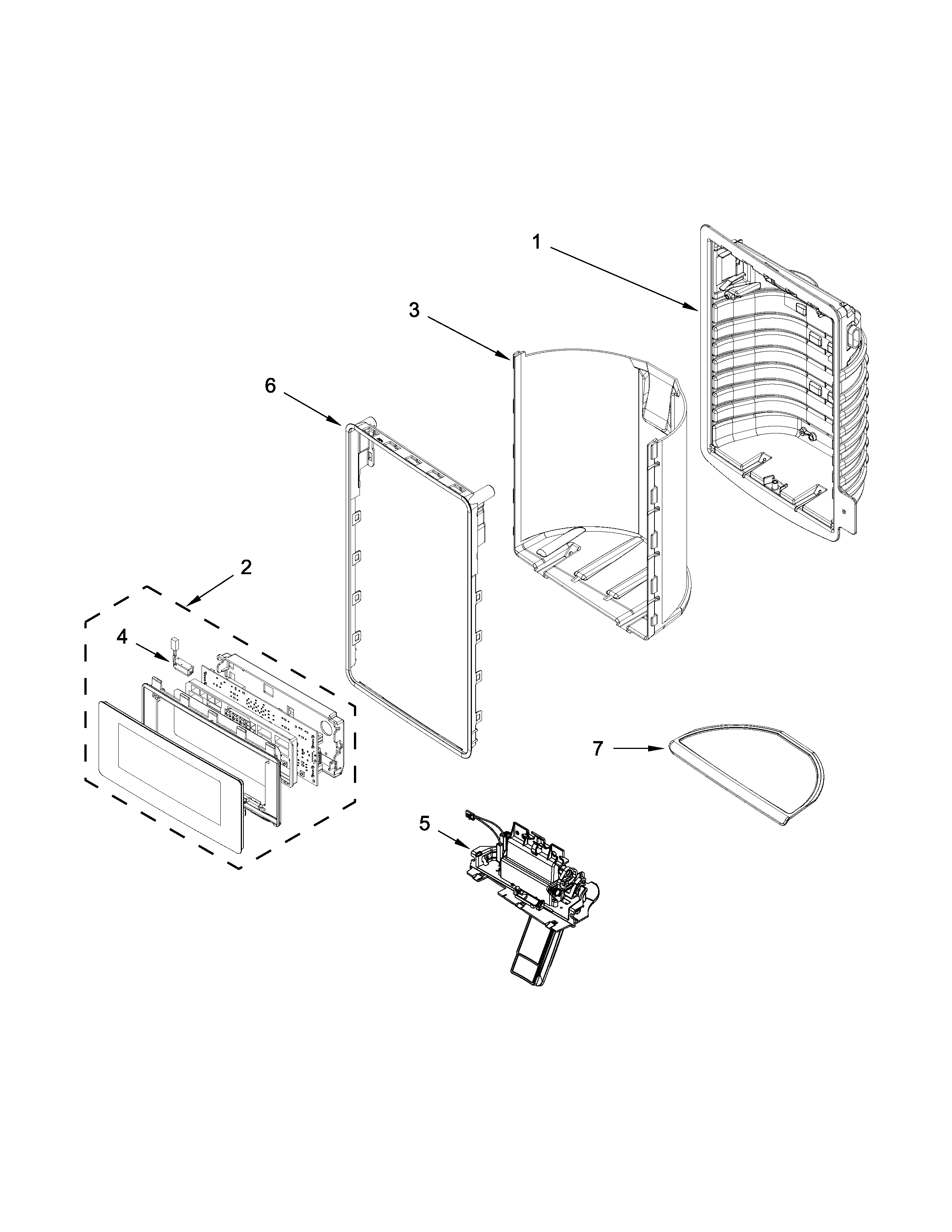 1

3

6

2

4

7

5