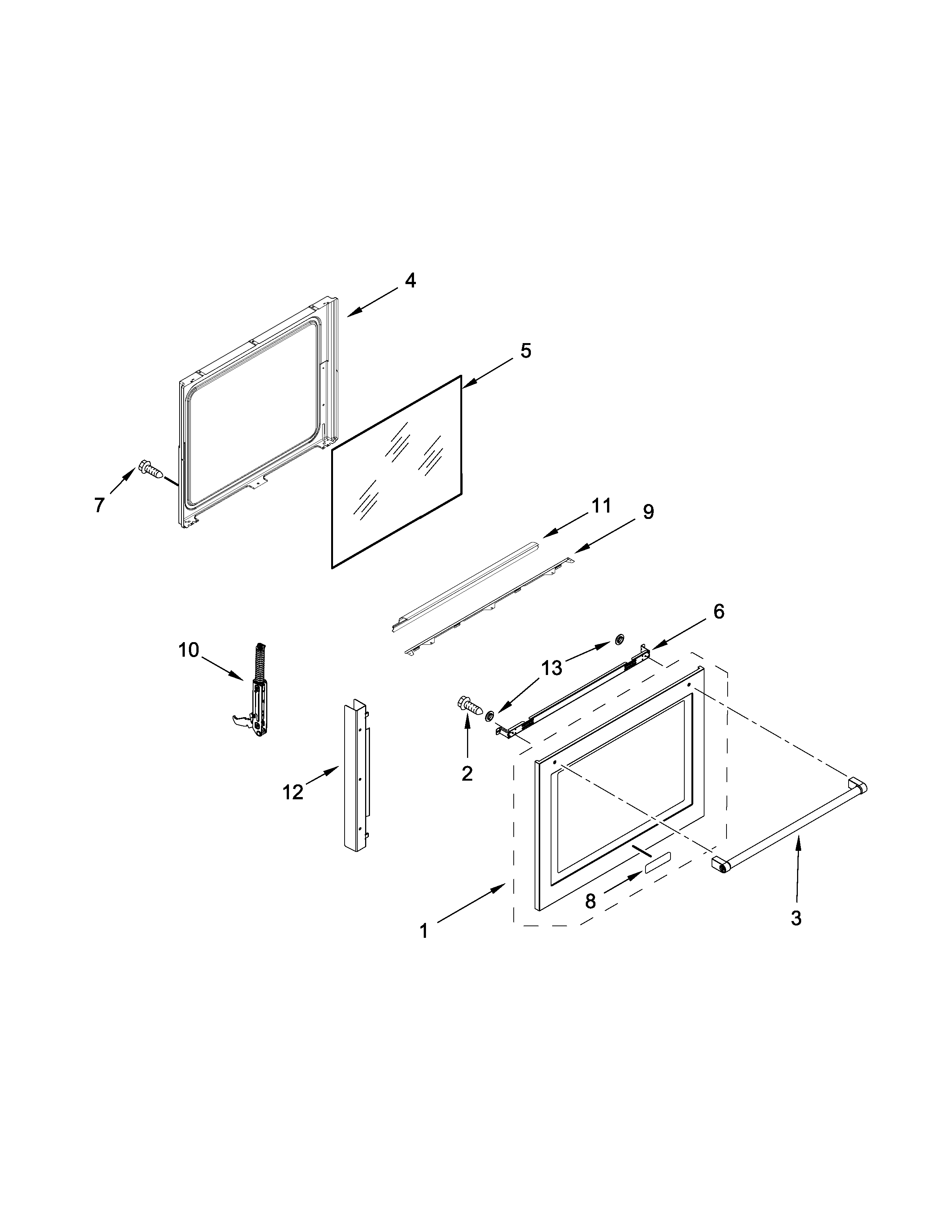 4

5

7

11

9

6

10

13

2

12

8

1

3