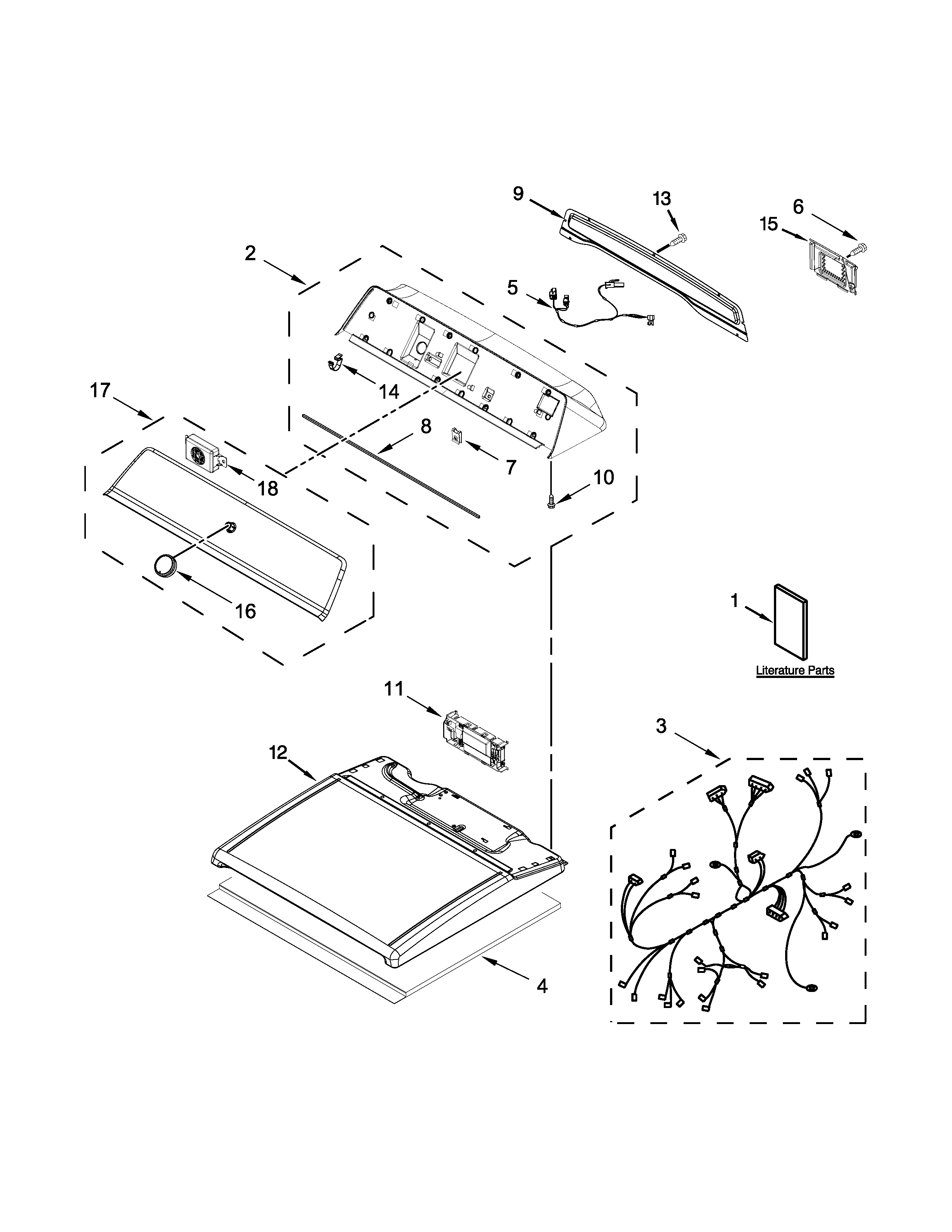 9
13
6
15
2
5
14
17
8
7
18
10
16
1
Literature Parts
11
3
12
4