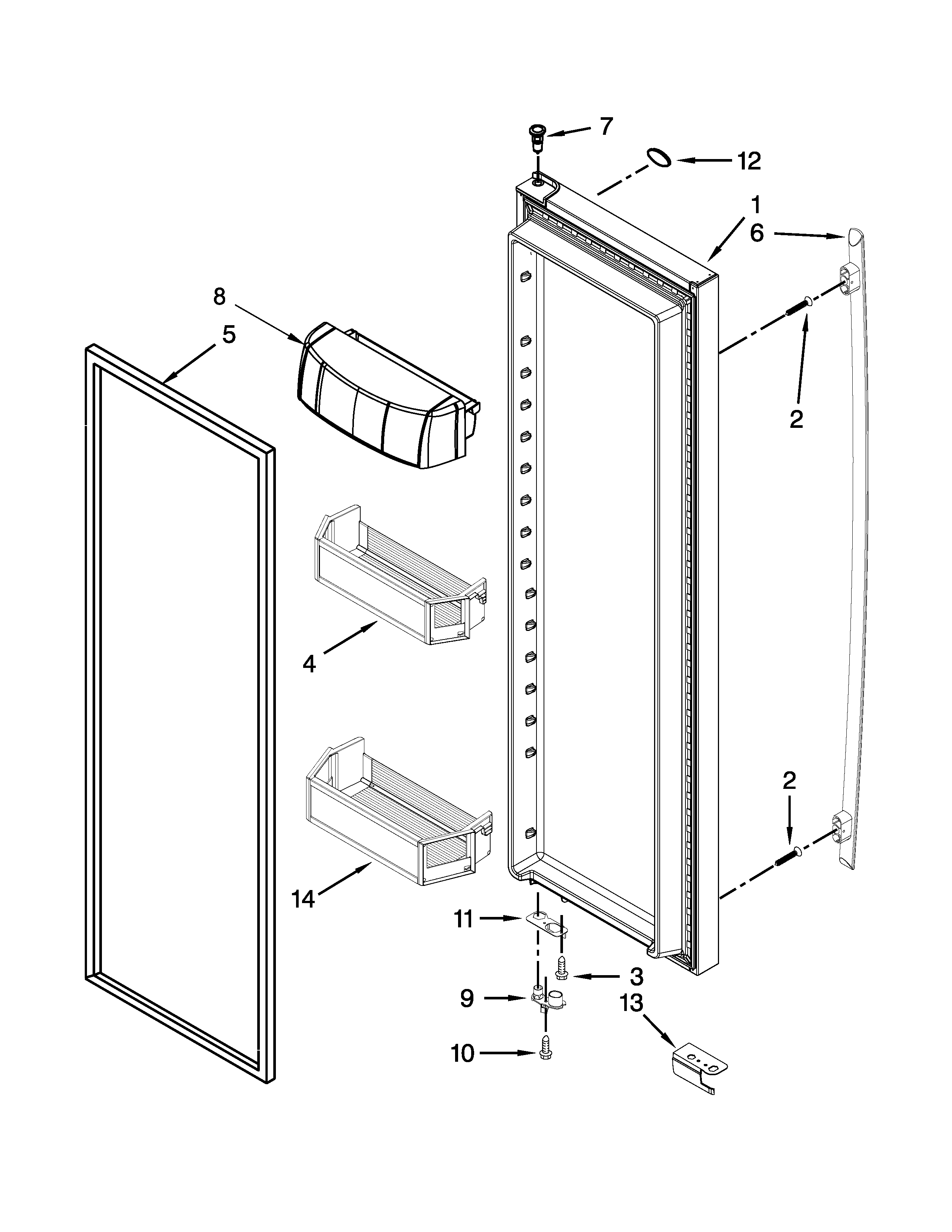 7
12
1
6
8
5
2
4
2
14
11
3
9
13
10