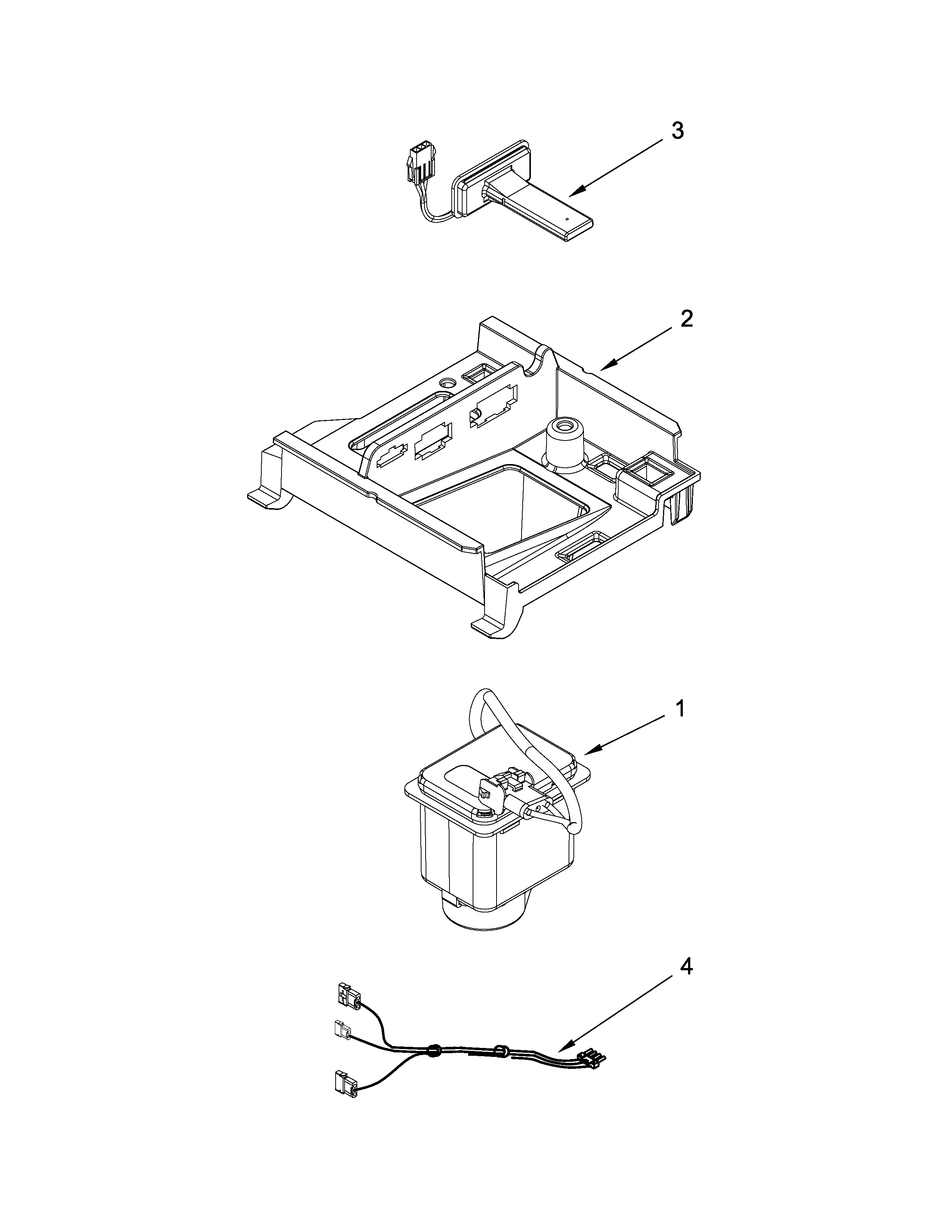 3

2

1

4