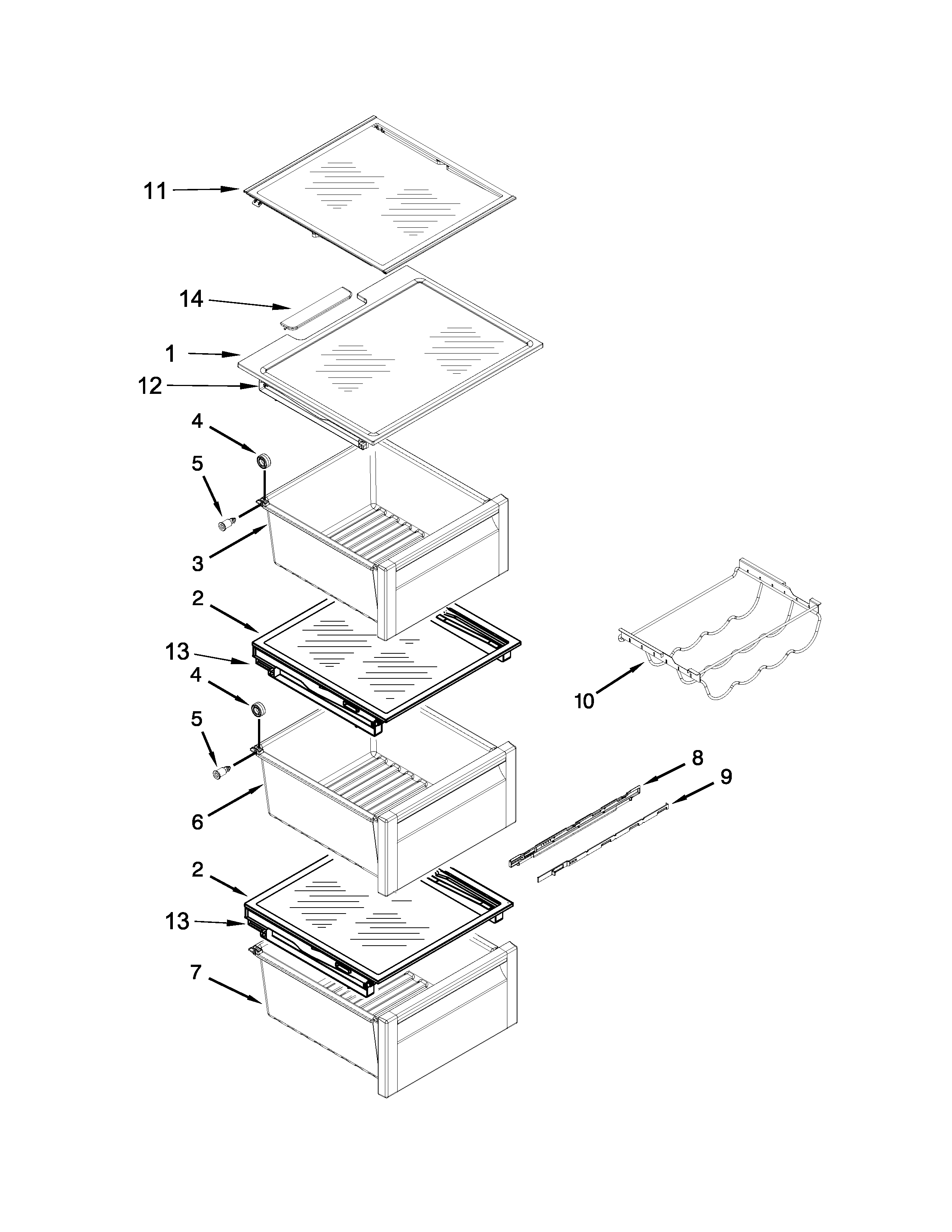 11
14
1
12
4
5
3
2
13
4
5
6
2
13
7
10
8
9