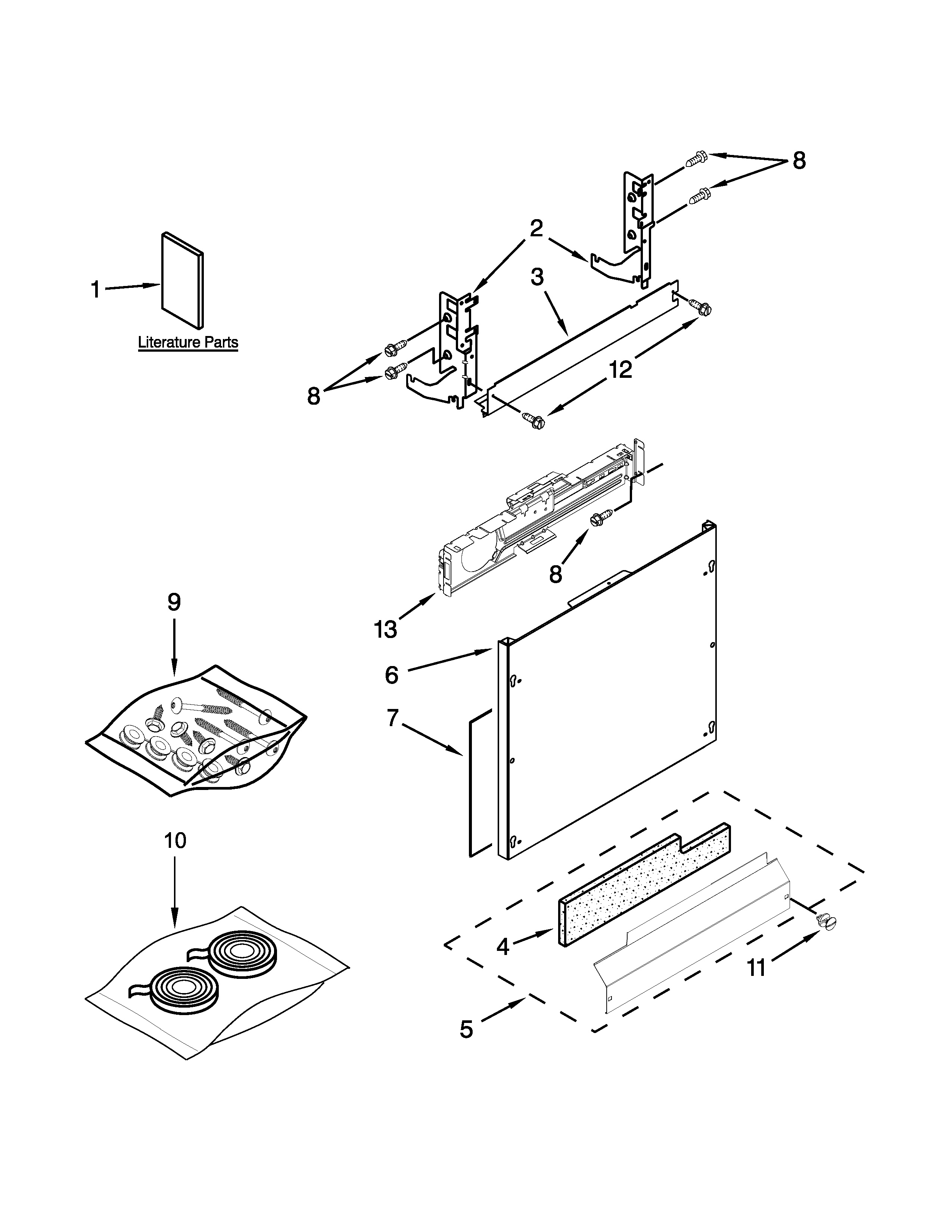 8

2

1

3

Literature Parts

8

12

8

13

9

6

7

10

4

11

5