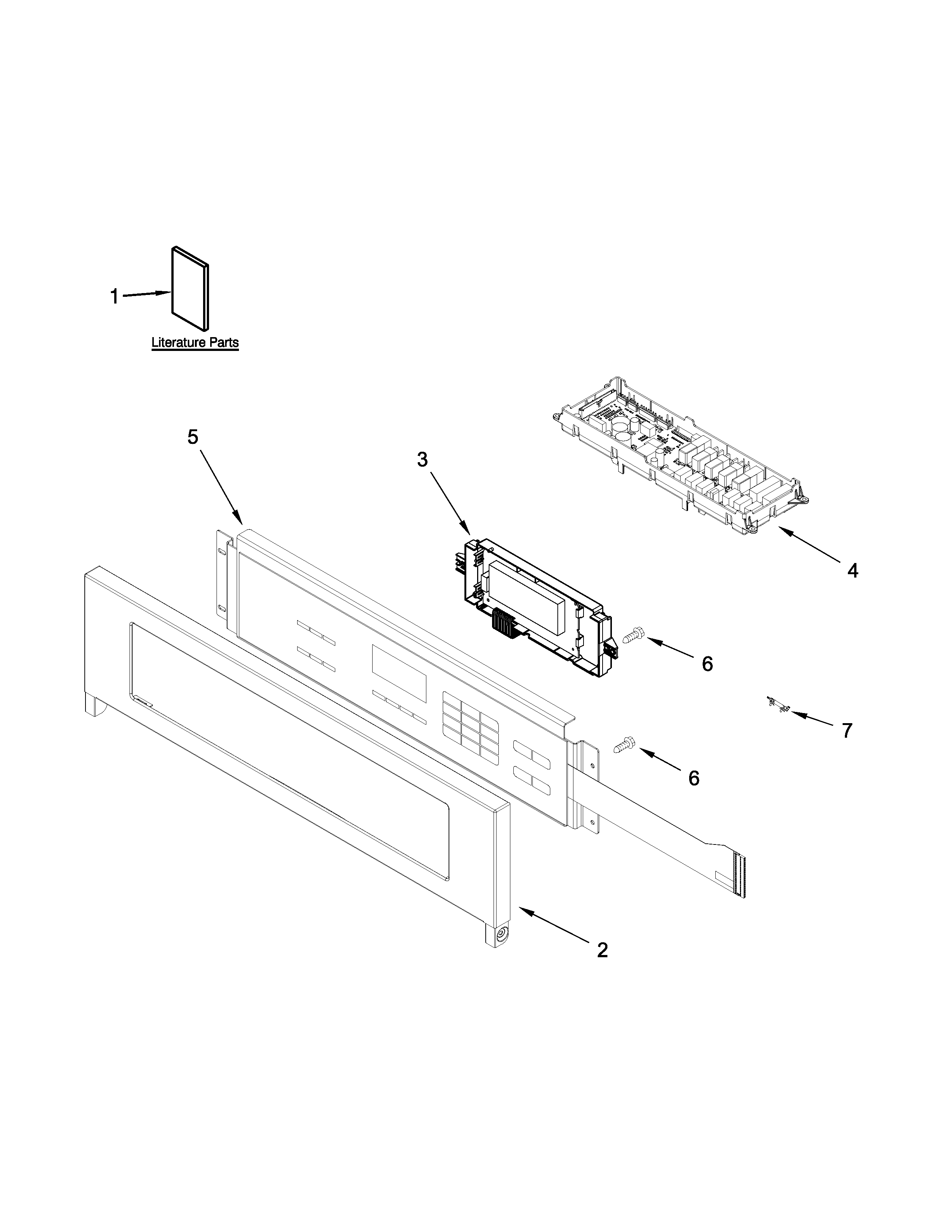 1

Literature Parts

5

3

4

6

7

6

2