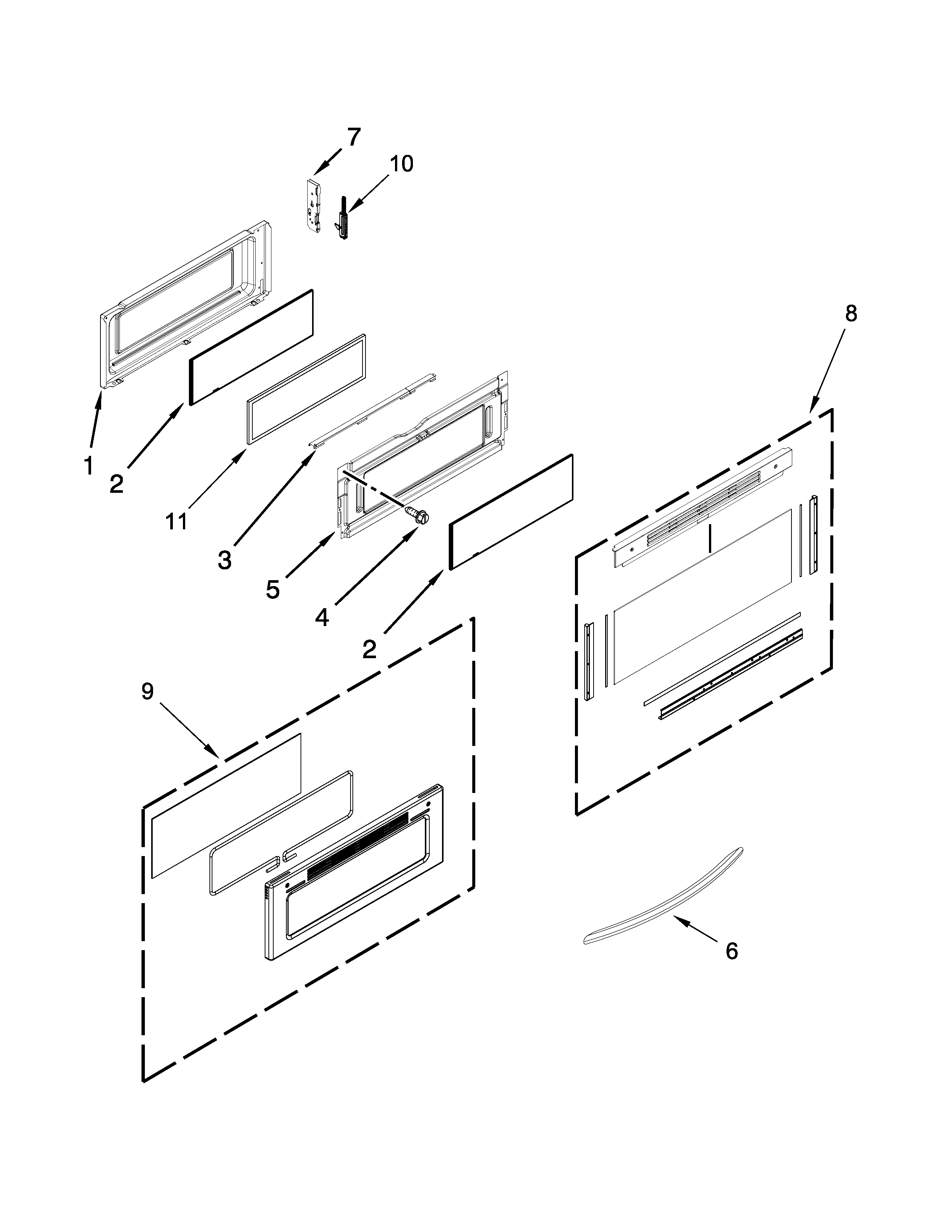 7
10
8
1
2
11
3
5
4
2
9
6