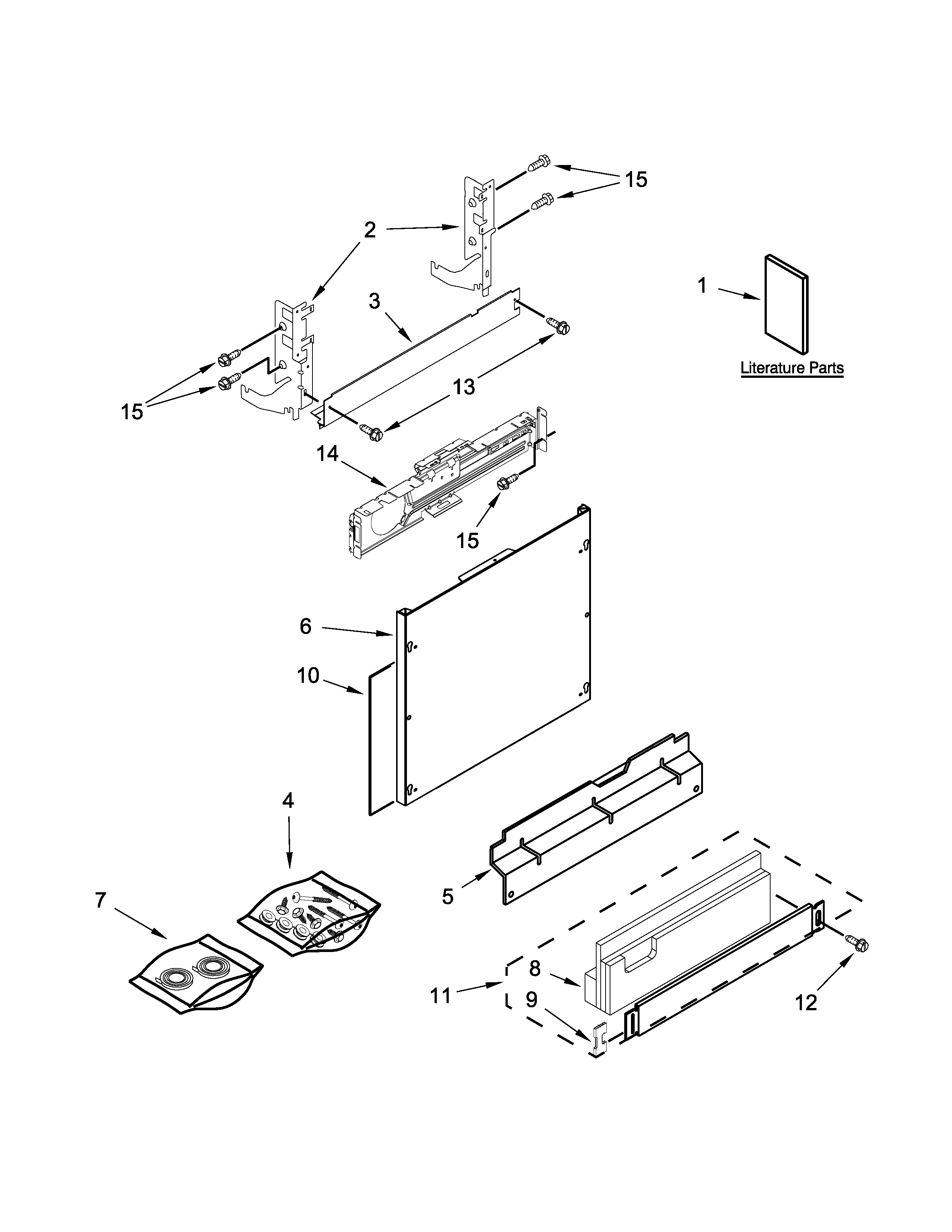 15

2

1

3

Literature Parts

15

13

14

15

6

10

4

7

5

8

11

9

12