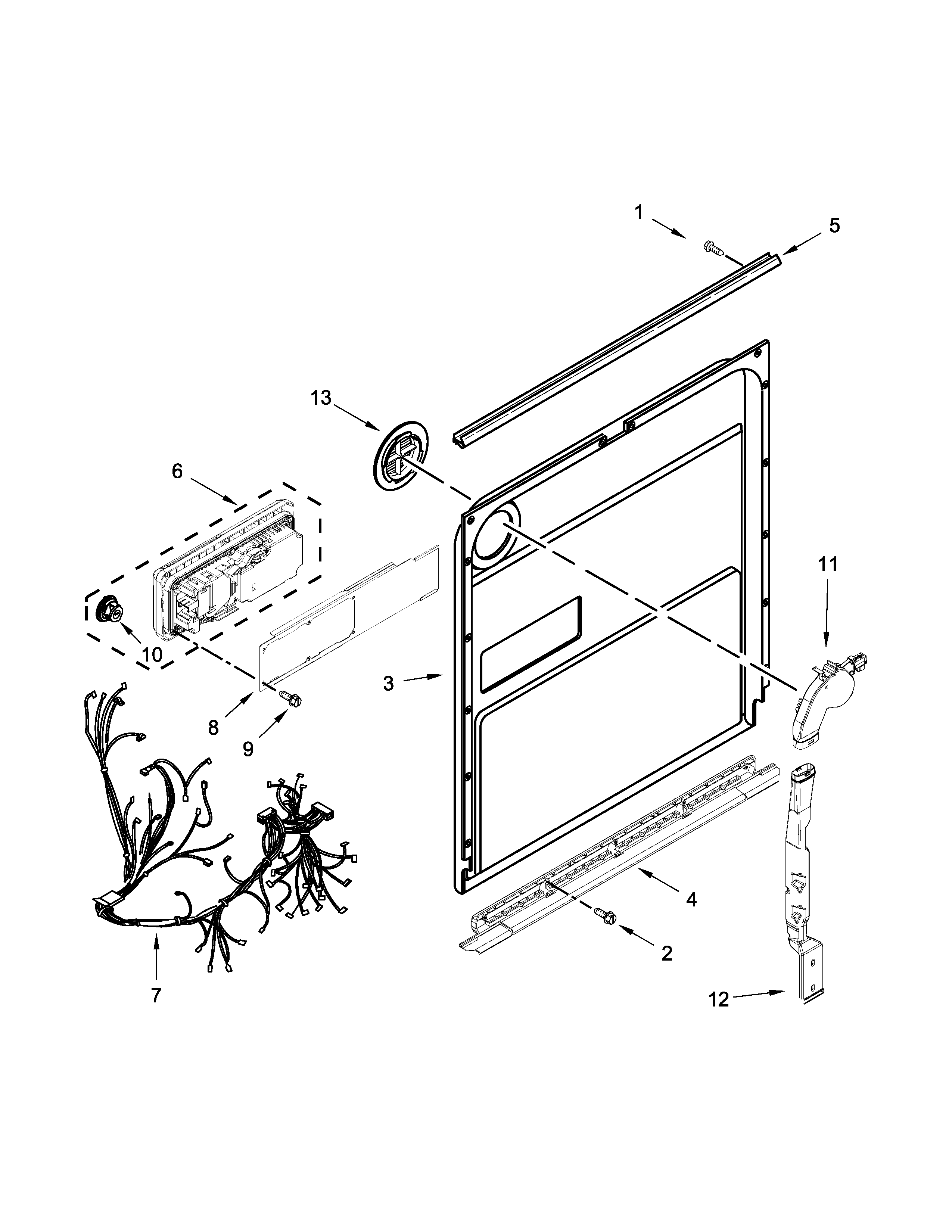 1
5
13
6
11
10
3
8
9
4
2
7
12