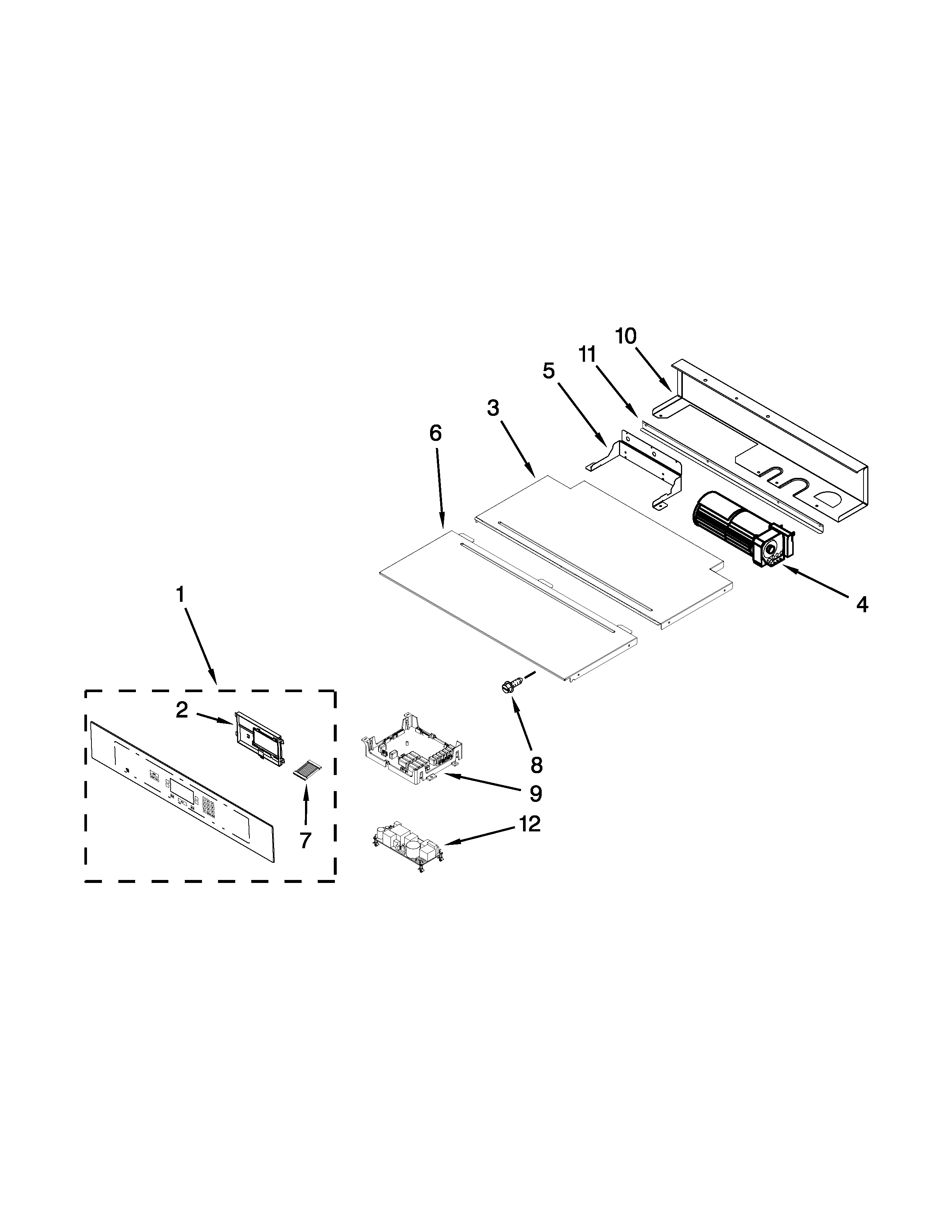 10
11
5
3
6
4
1
2
8
9
7
12