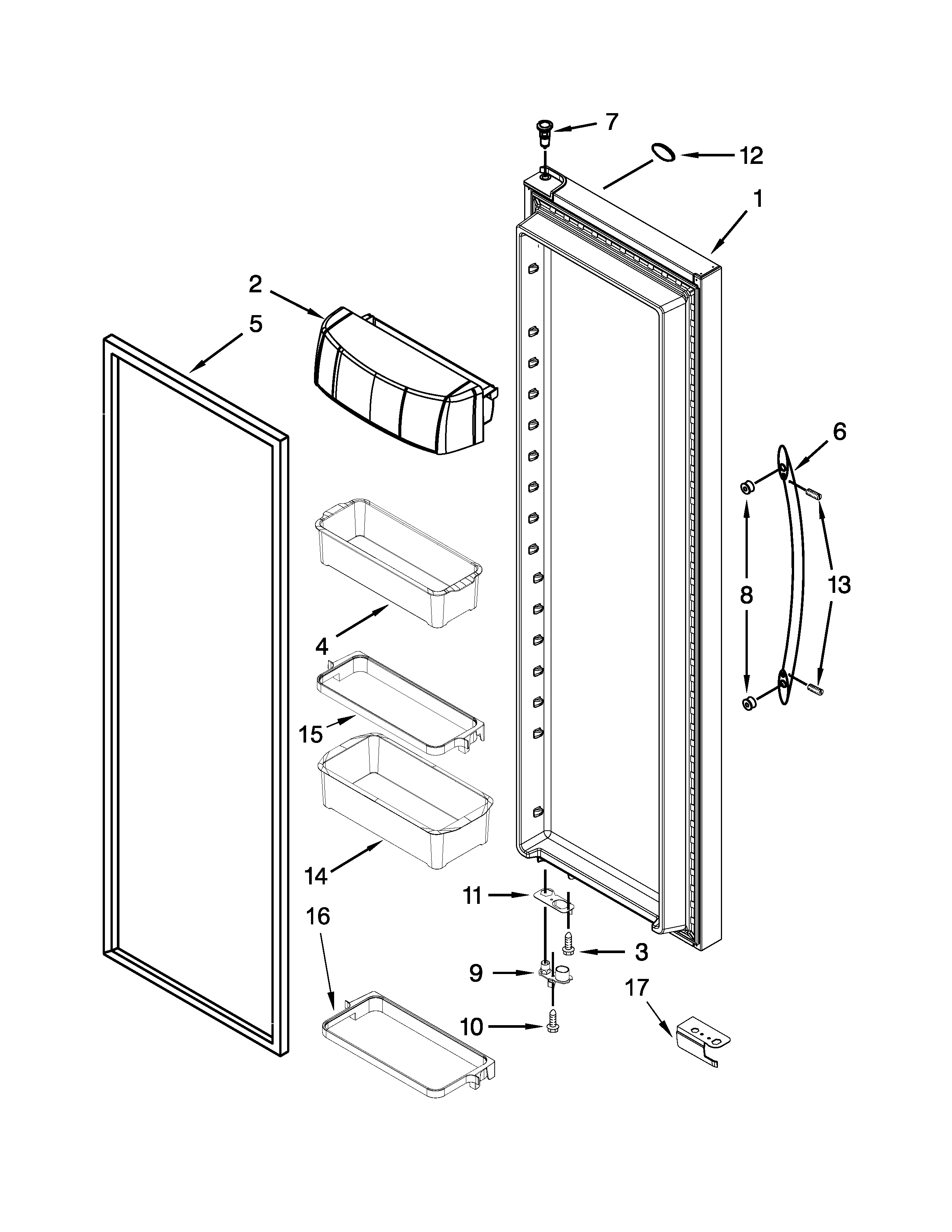 7
12
1
2
5
6
8
13
4
15
14
11
16
3
9
17
10