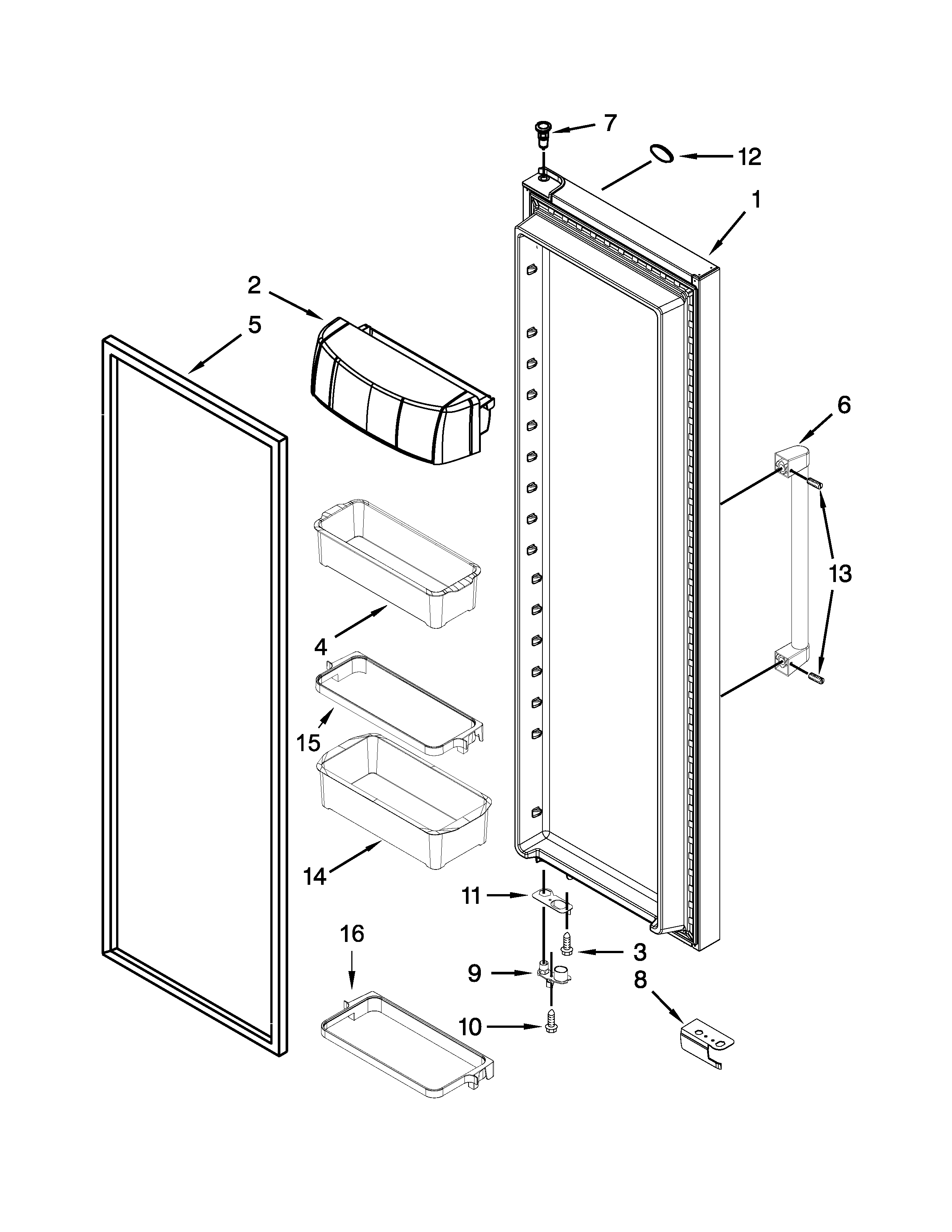 7
12
1
2
5
6
13
4
15
14
11
16
3
9
8
10