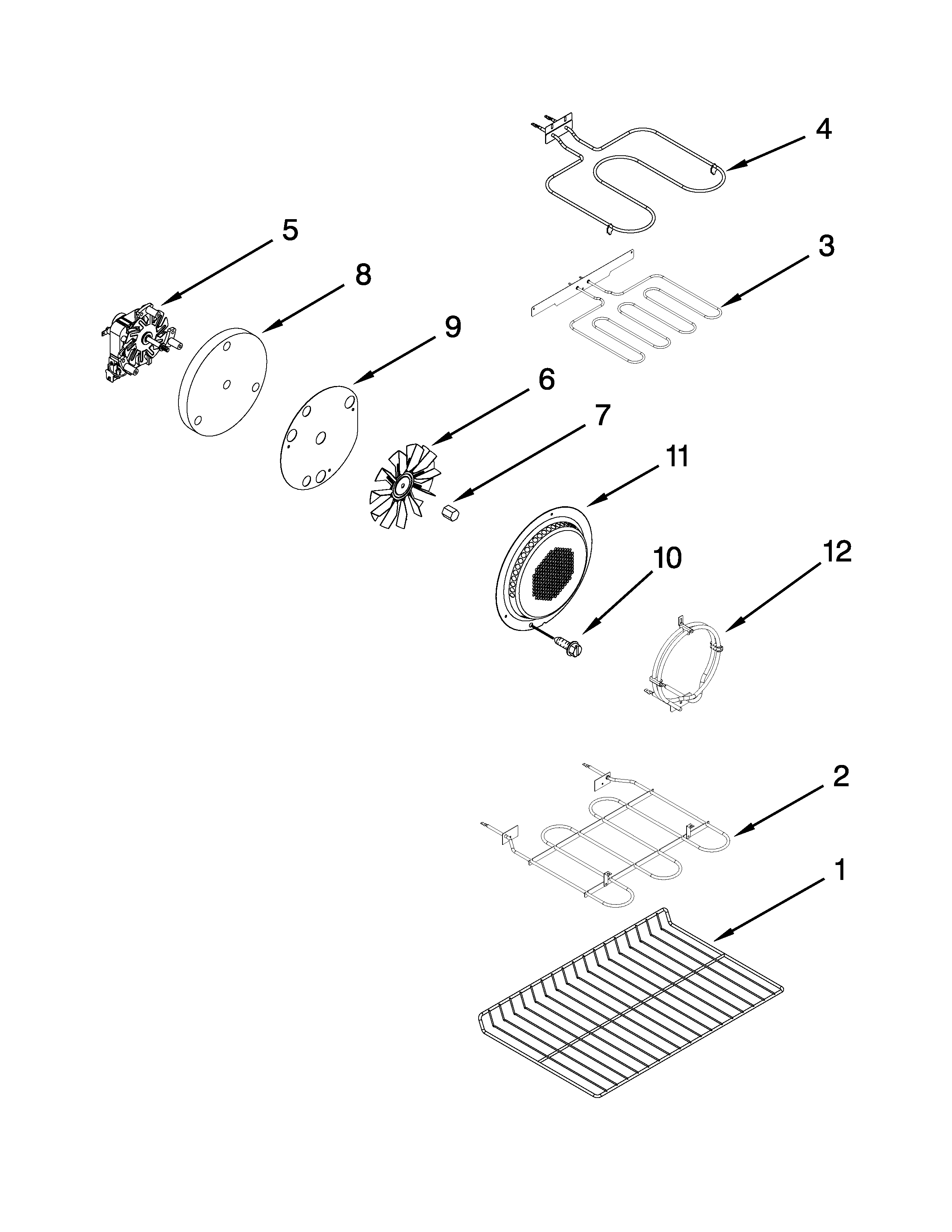 4
5
3
8
9
6
7
11
10
12
2
1