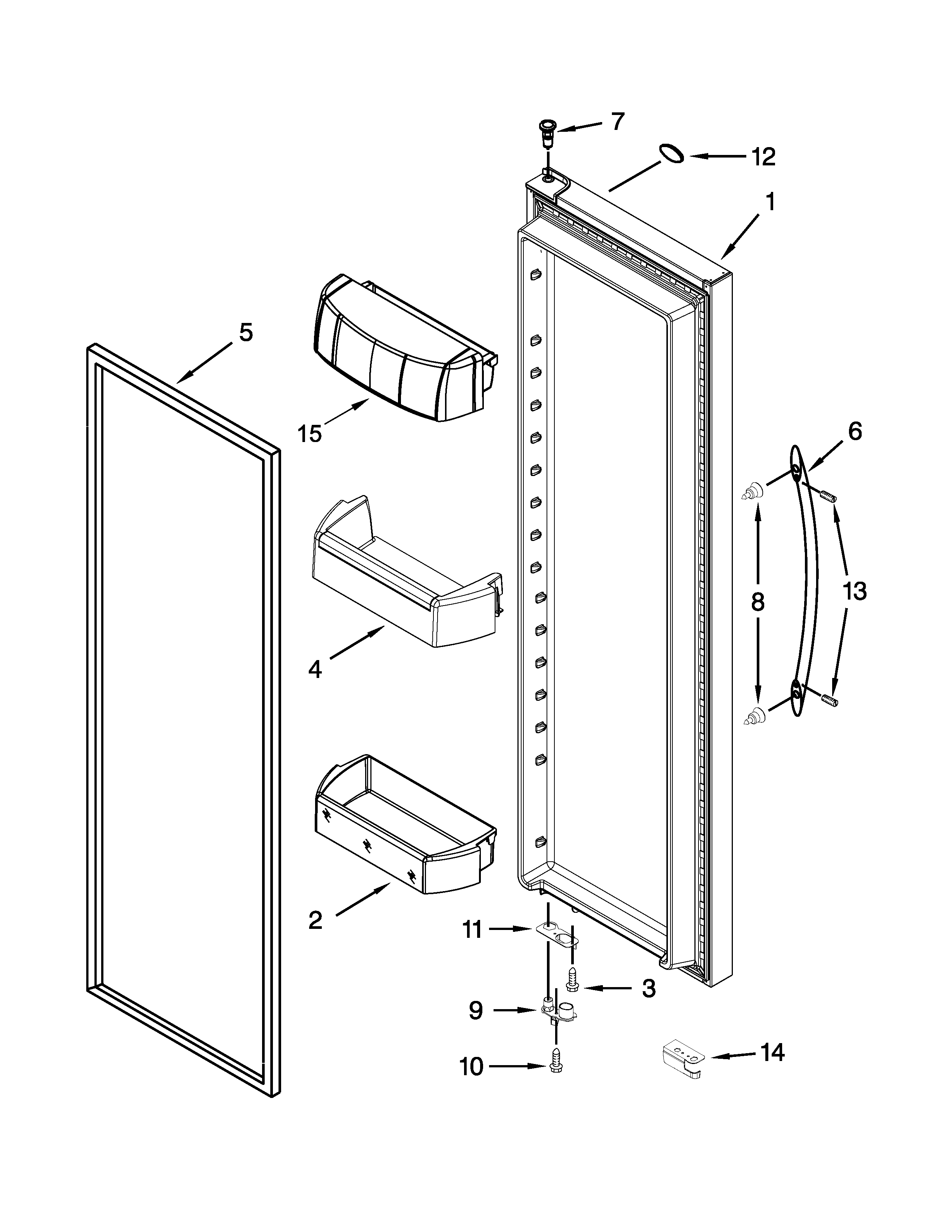 7
12
1
5
15
6
8
13
4
2
11
3
9
10
14