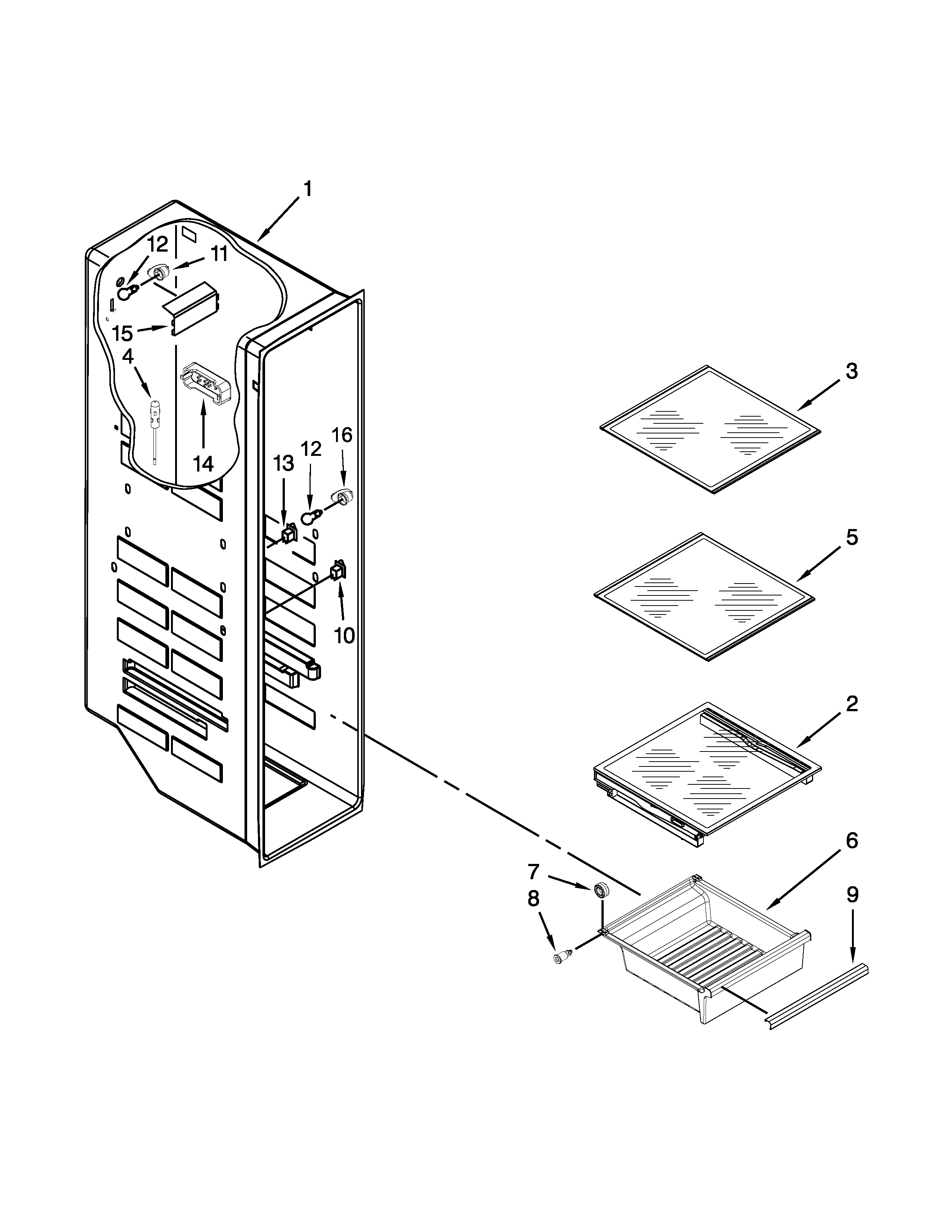 1
12
11
15
4
14
13
12
16
10
3
5
2
6
7
8
9