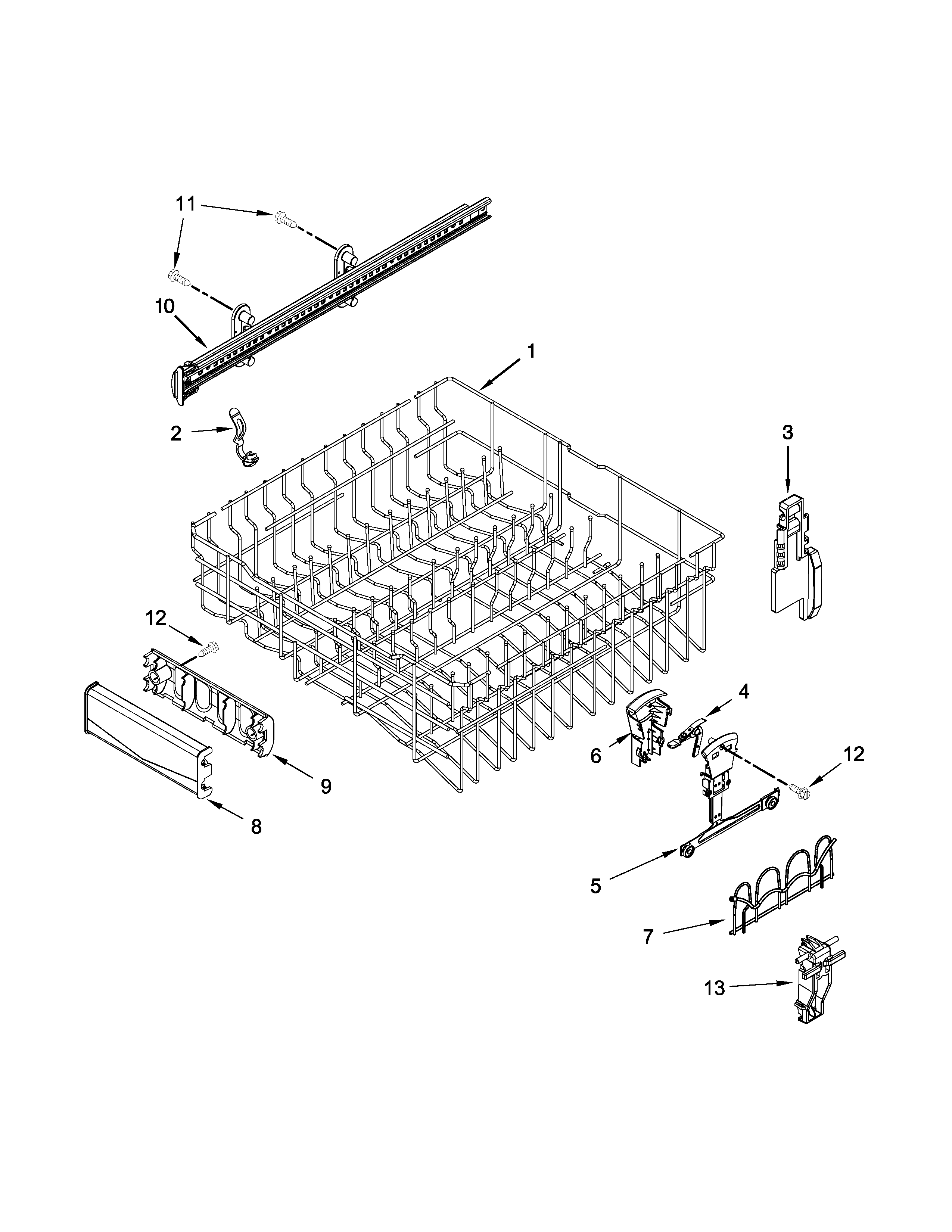 11

10

1

2

3

12

4

6

12

9

8

5

7

13