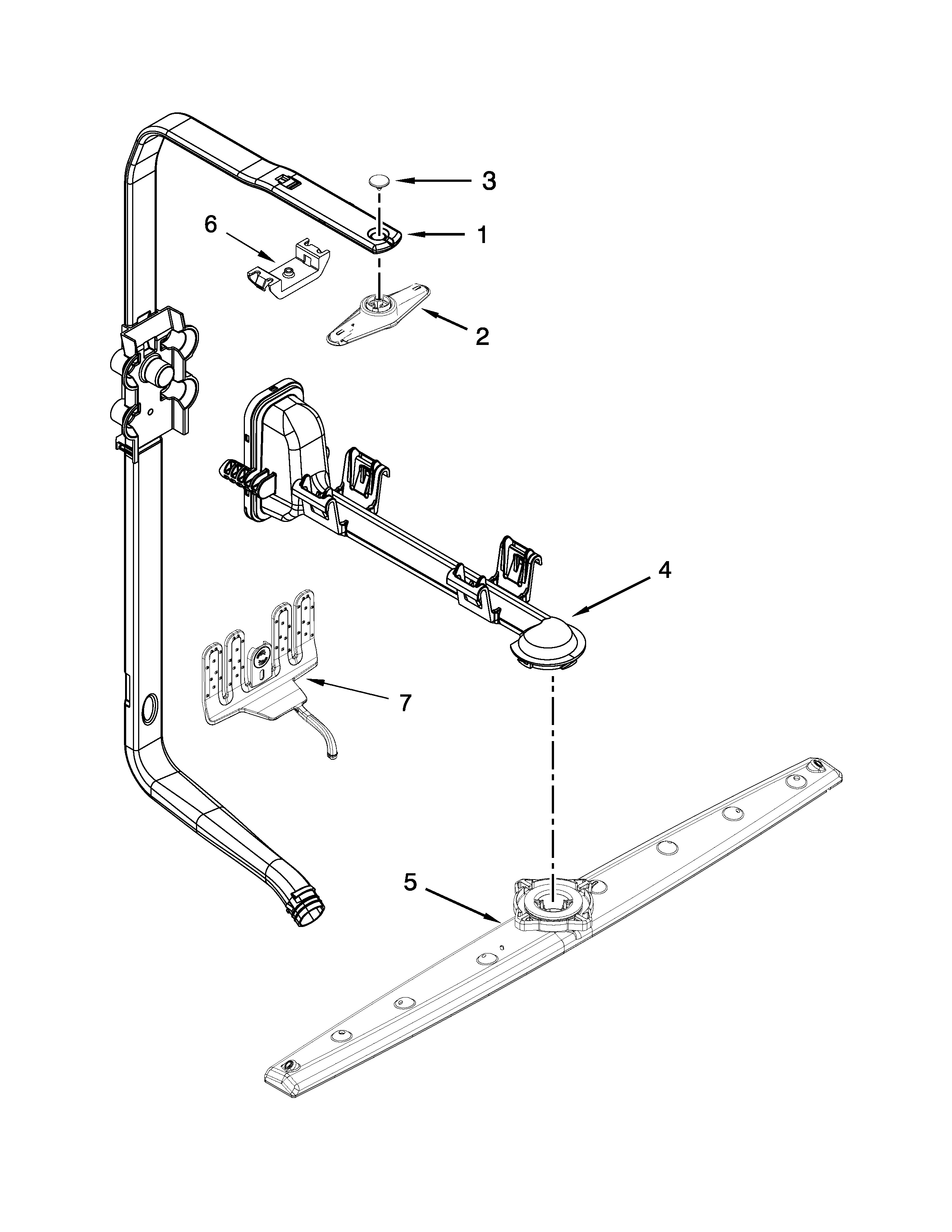 3
6
1
2
4
7
5