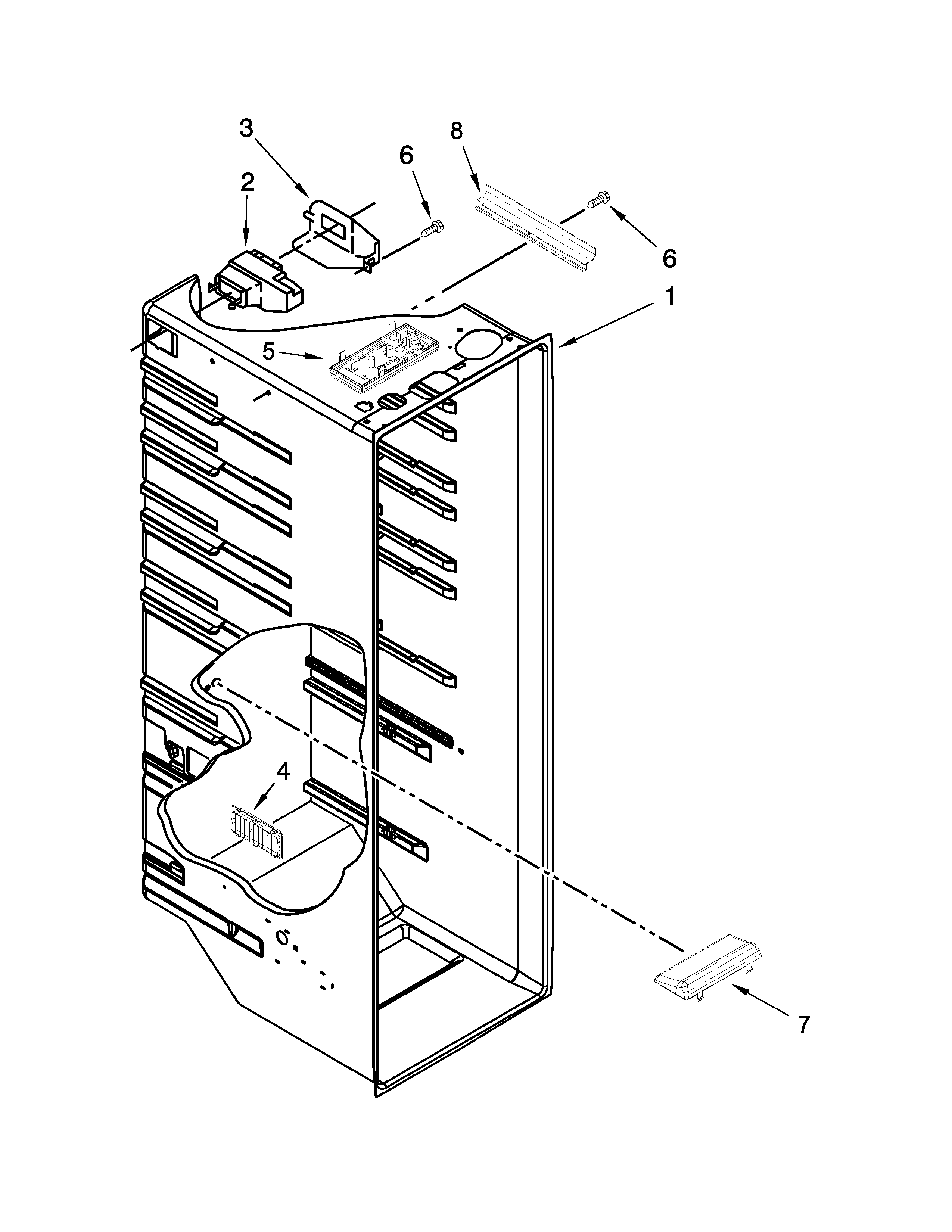 3
8
6
2
6
1
5
4
7