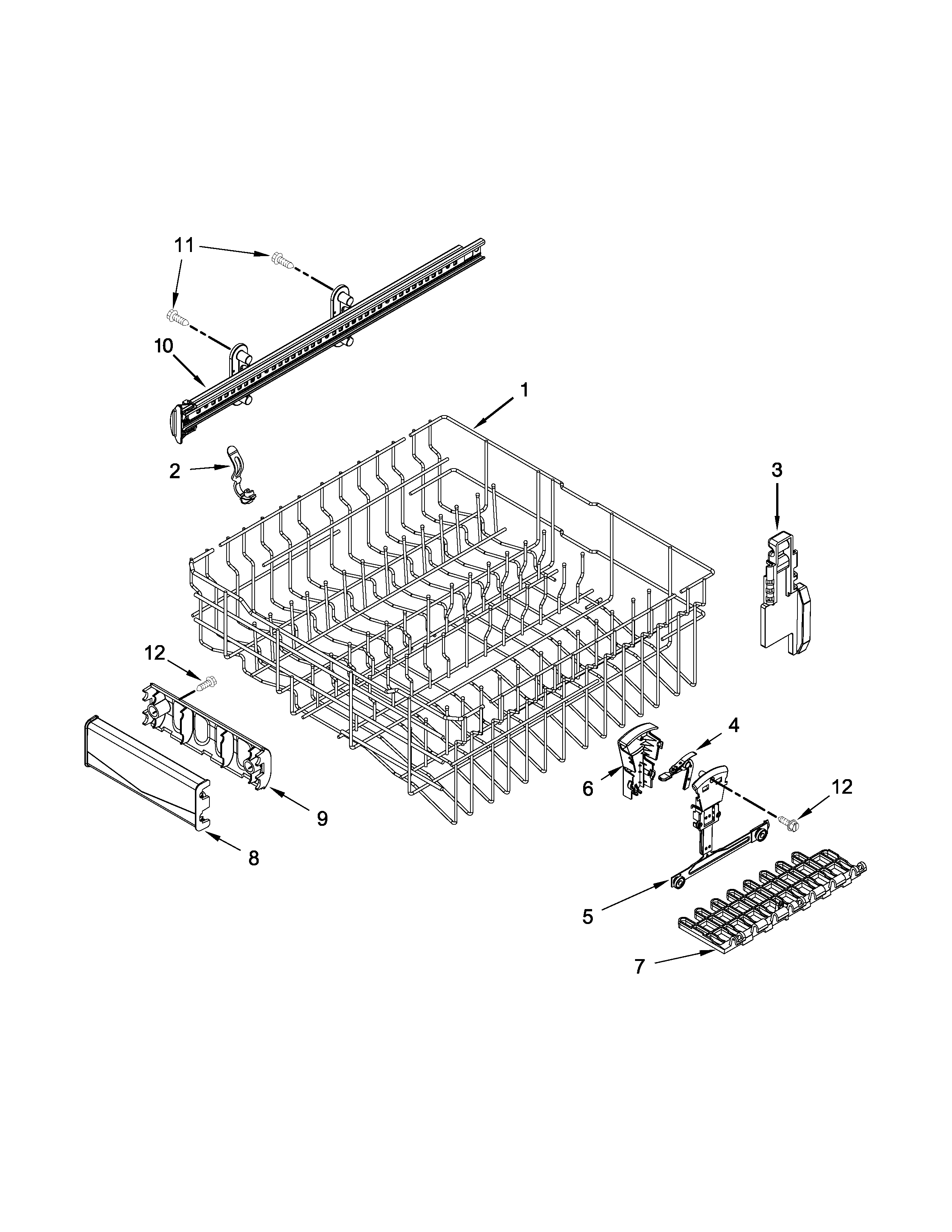 11
10
1
2
3
12
4
6
12
9
8
5
7