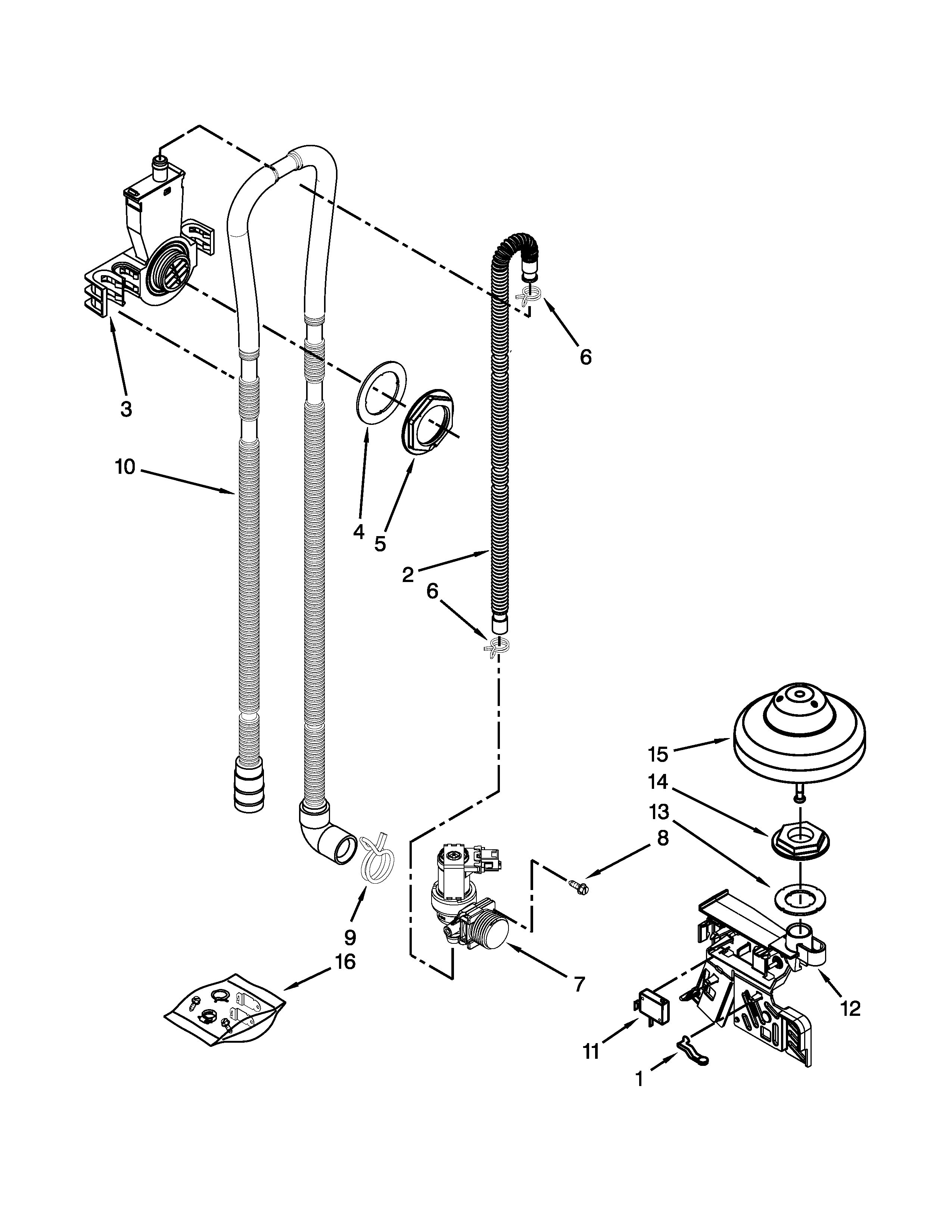 6
3
10
4
5
2
6
15
14
13
8
9
16
7
12
11
1