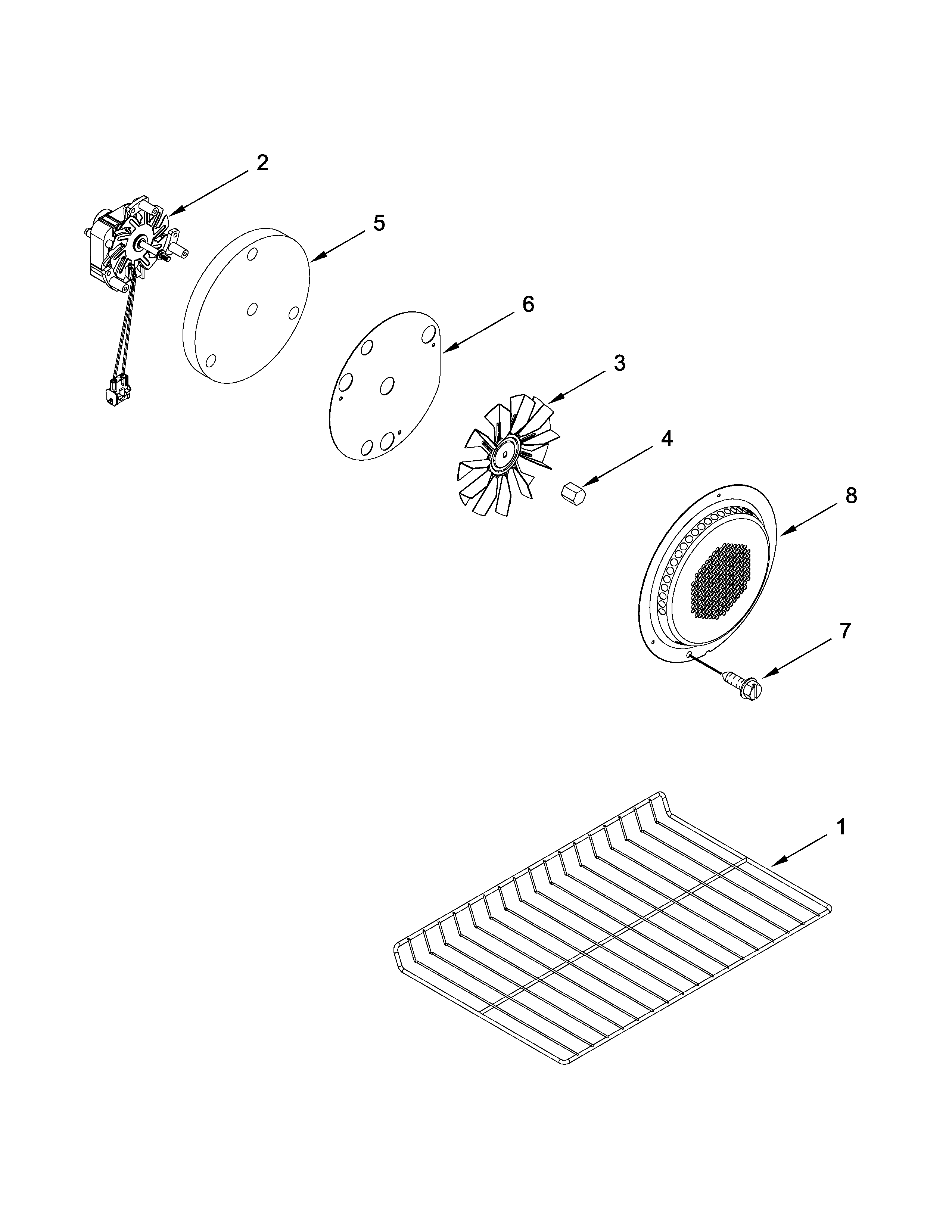 2
5
6
3
4
8
7
1