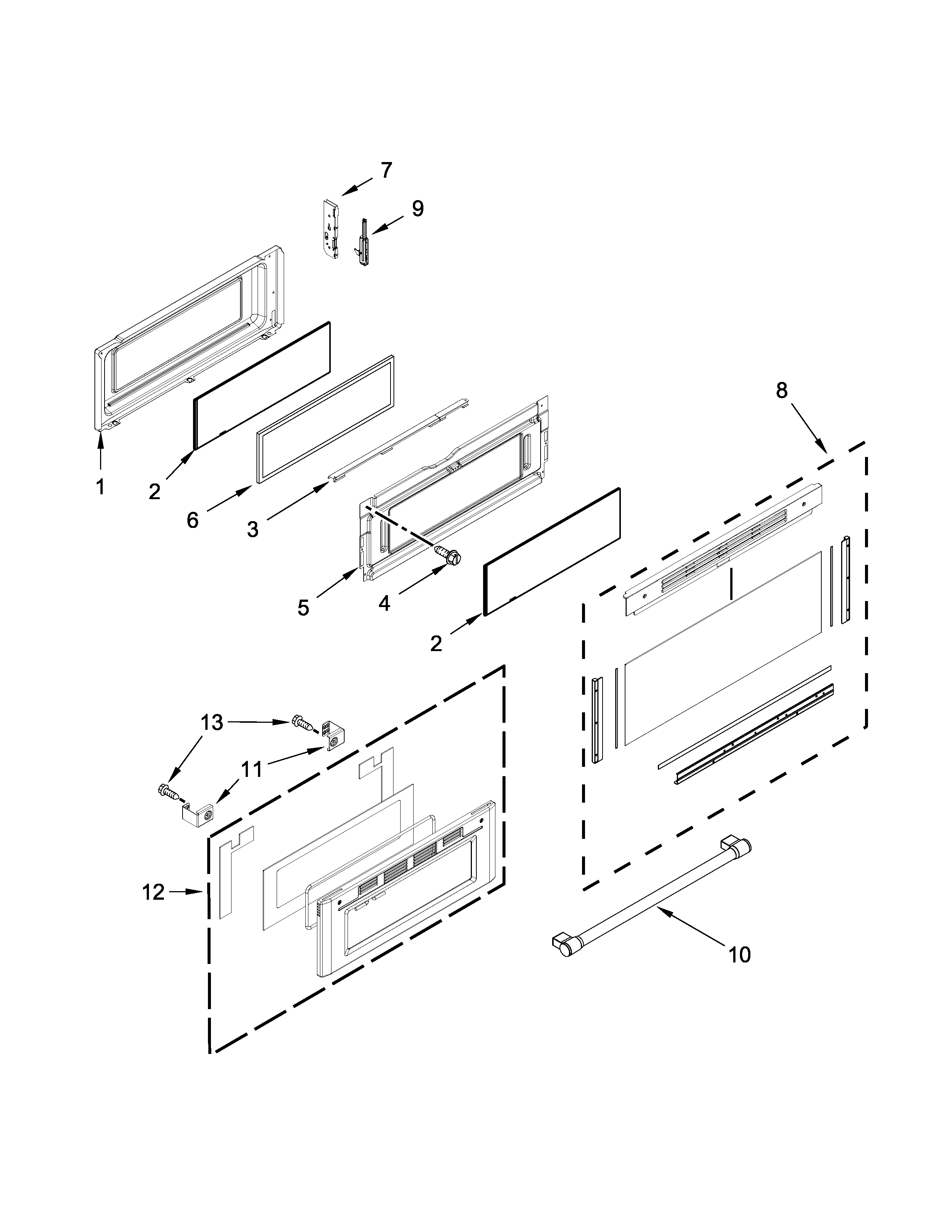 7
9
8
1
2
6
3
5
4
2
13
11
12
10