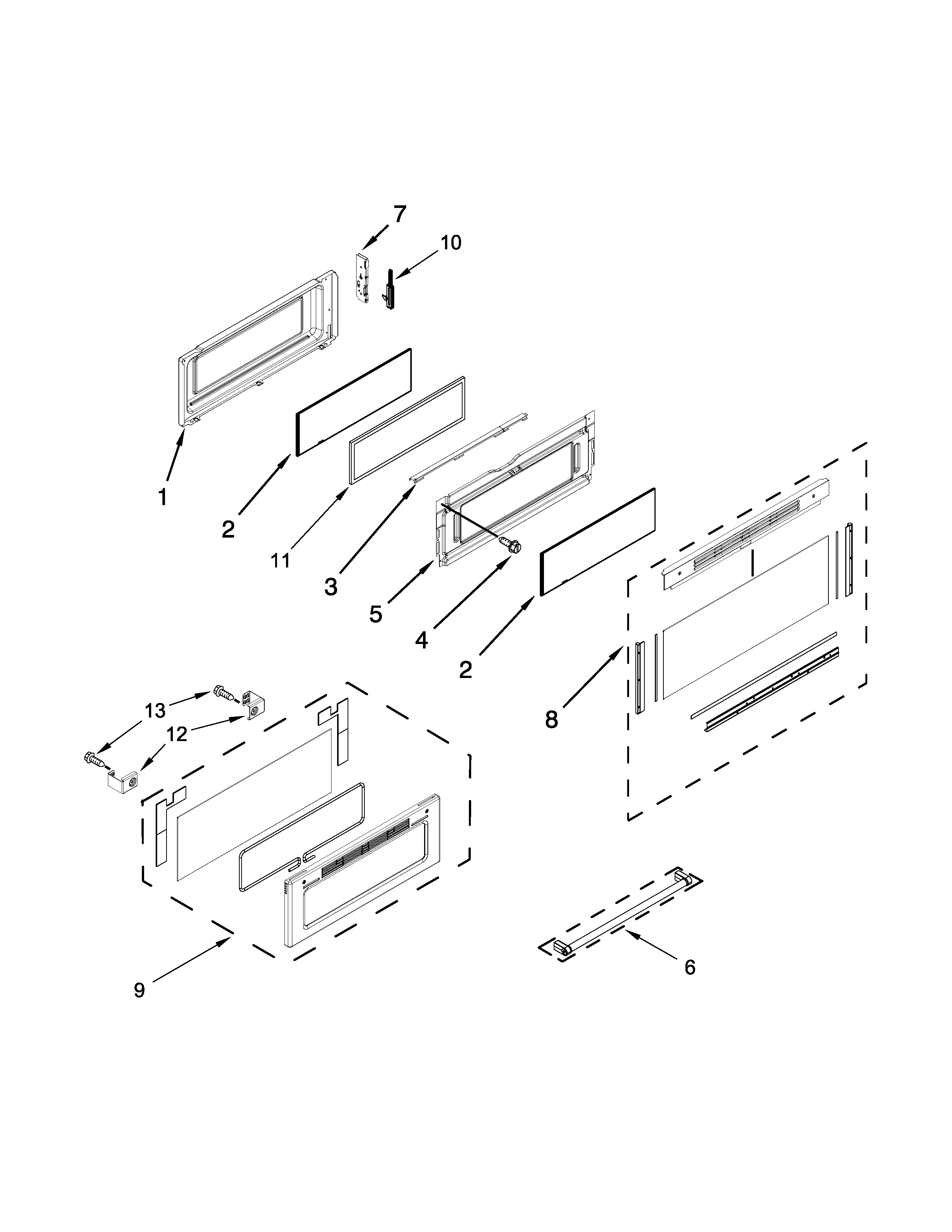 7
10
1
2
11
3
5
4
2
8
13
12
9
6