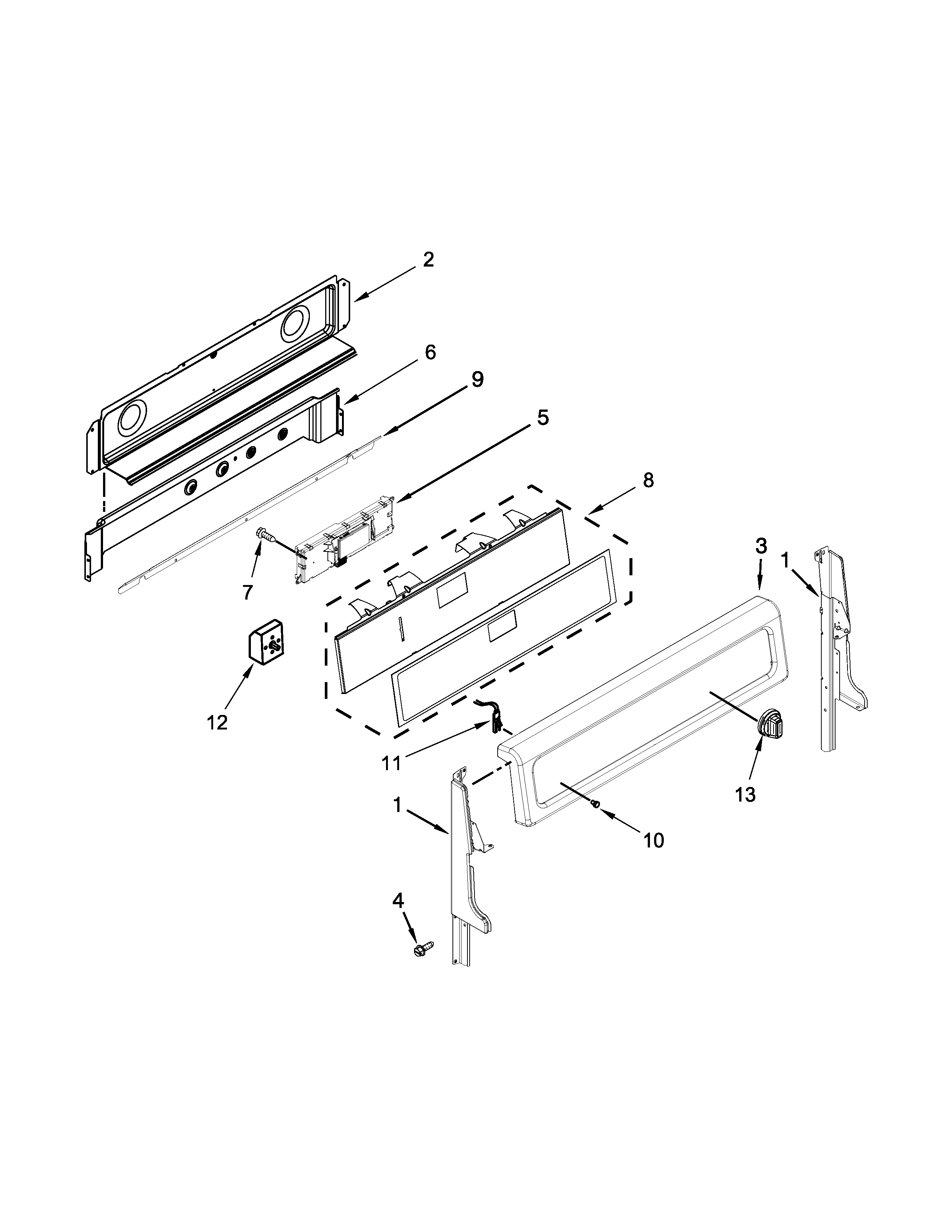 2
6
9
5
8
7
3
1
12
11
13
1
10
4