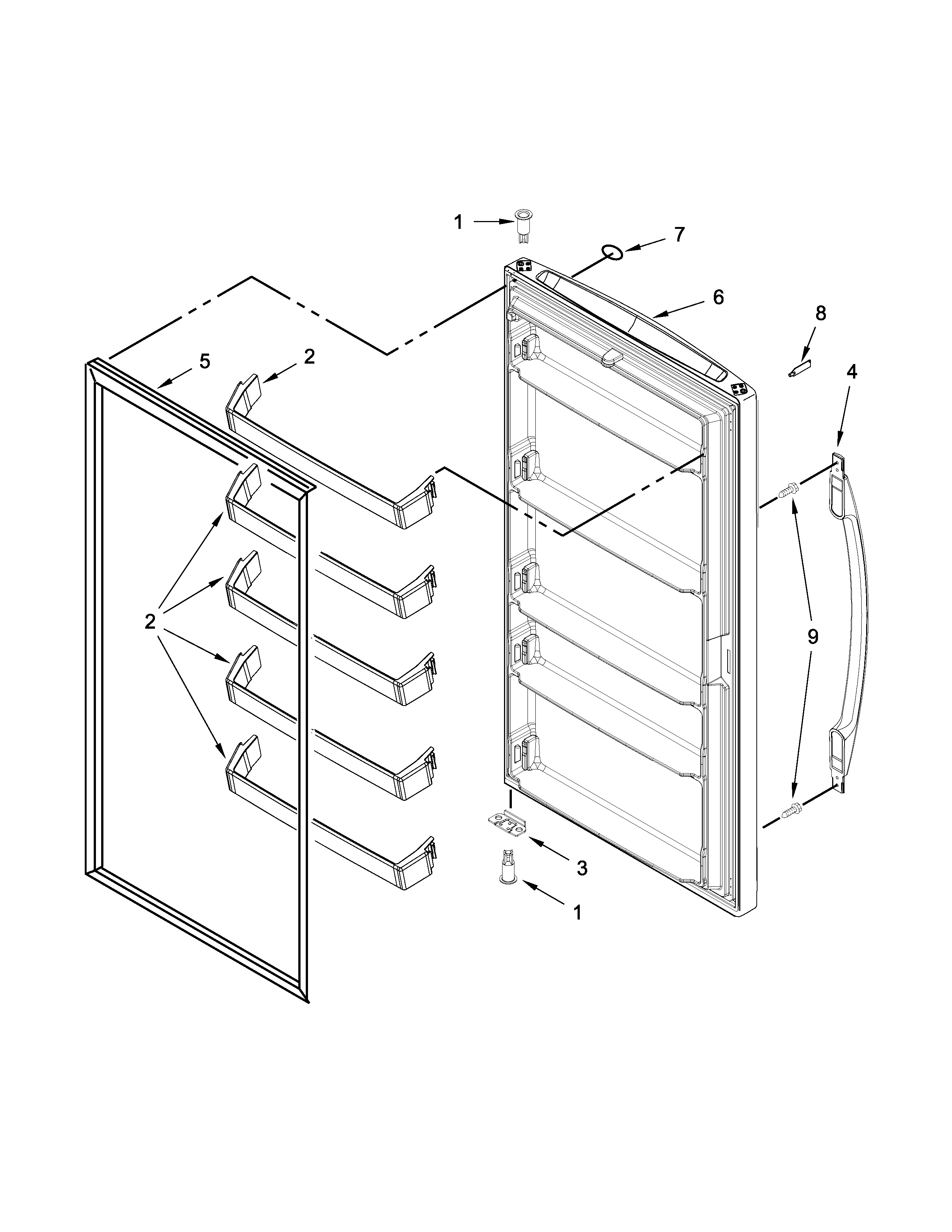 1
7
6
8
5
2
4
2
9
3
1