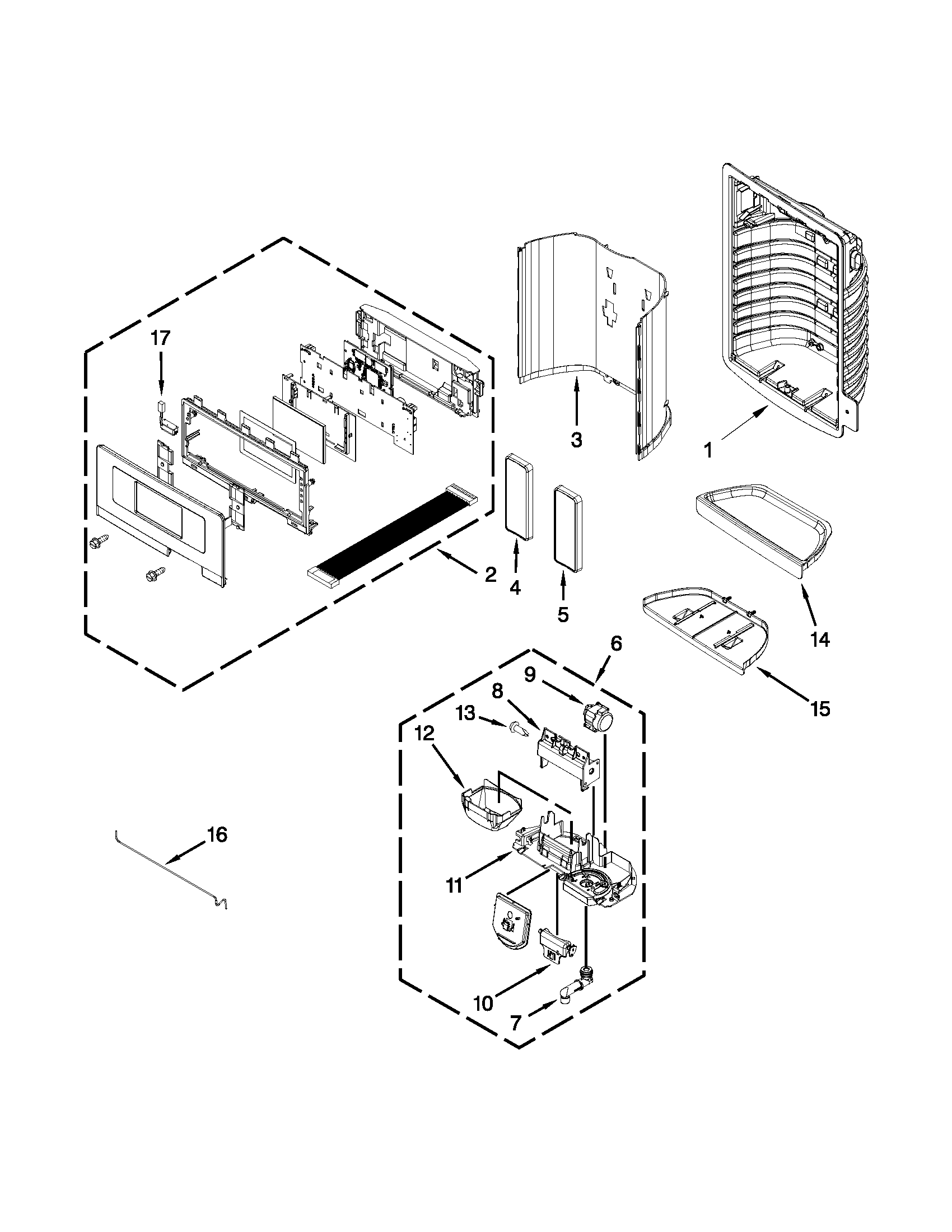 17
3
1
2
4
5
14
15
6
9
8
13
12
16
11
10
7