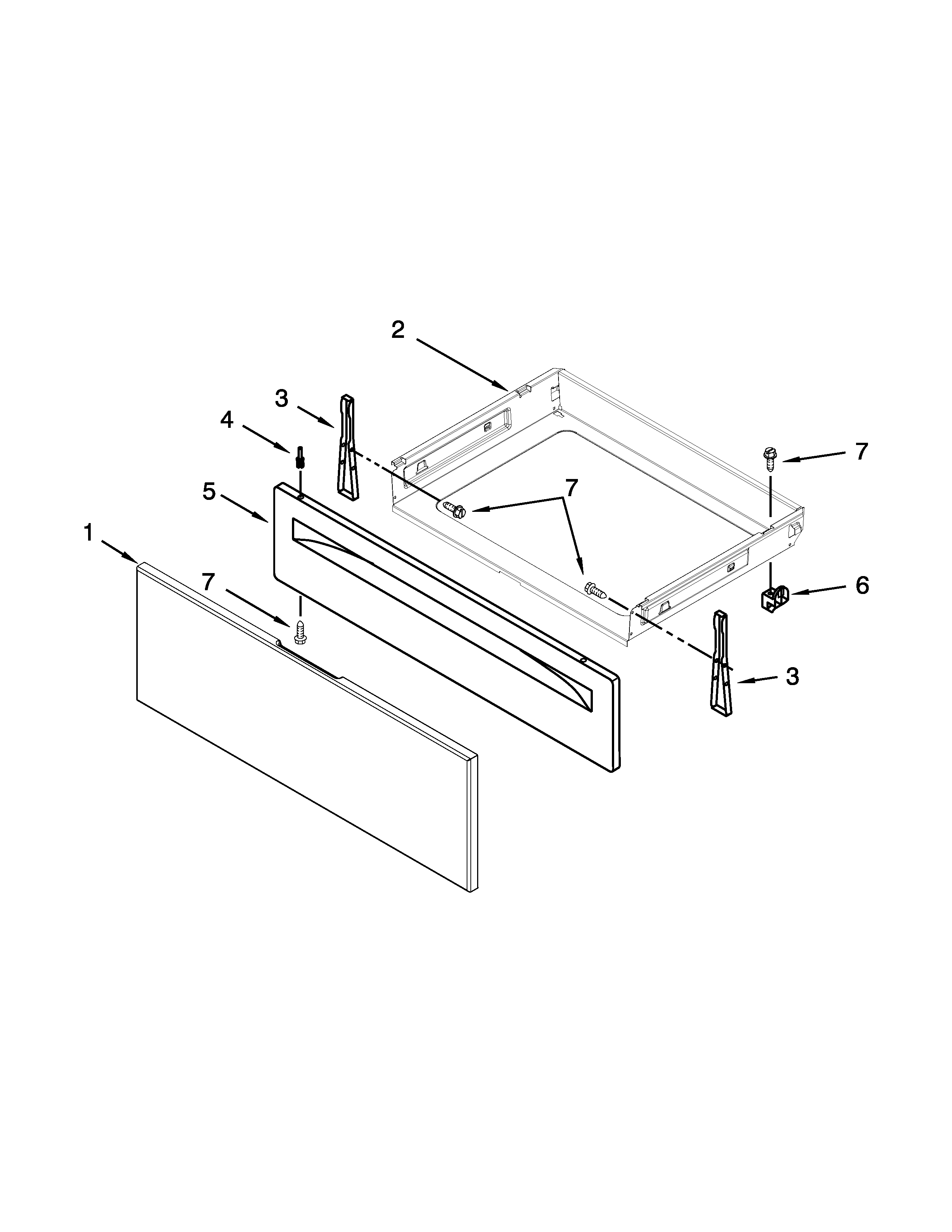 2
3
4
7
5
7
1
7
6
3