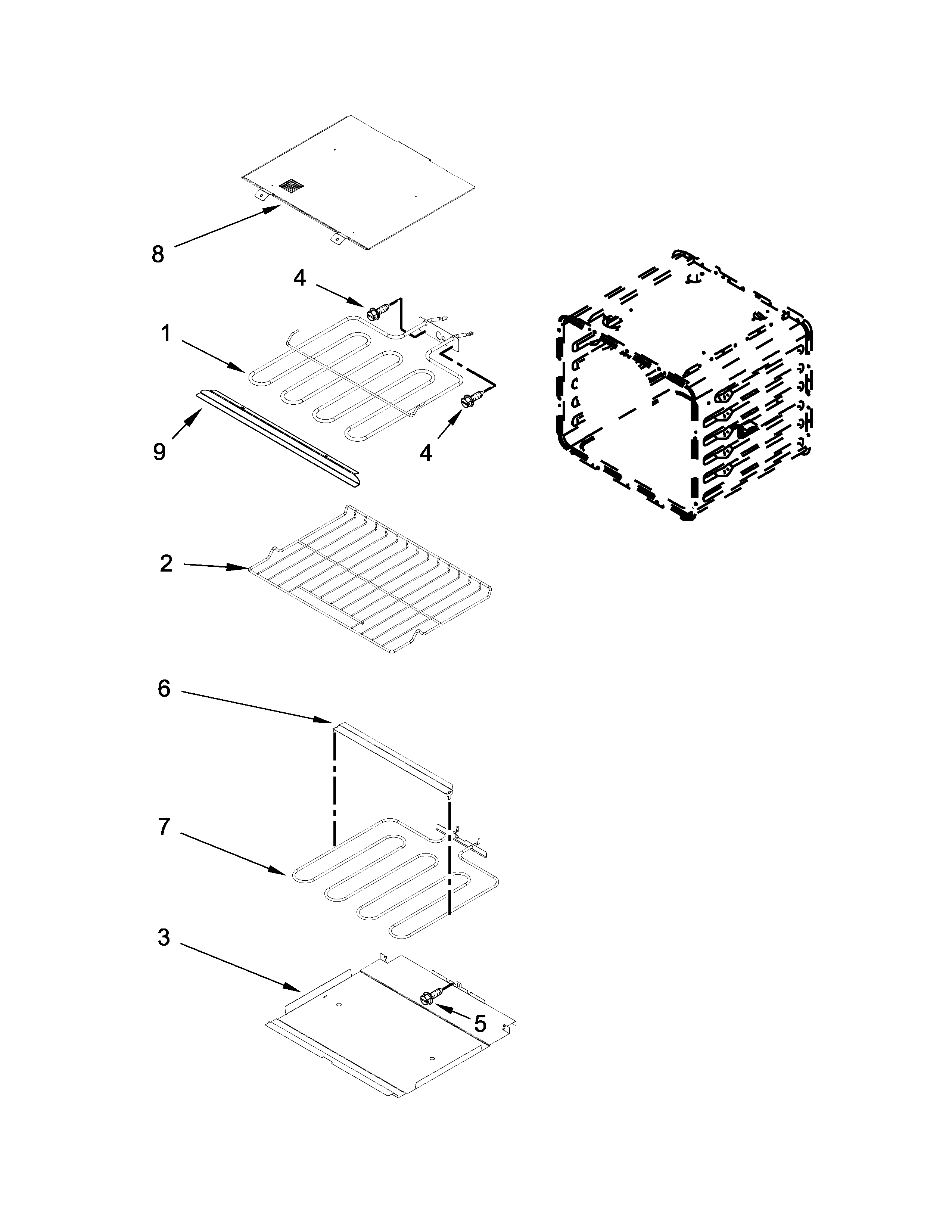 8

4

1

9

4

2

6

7

3

5