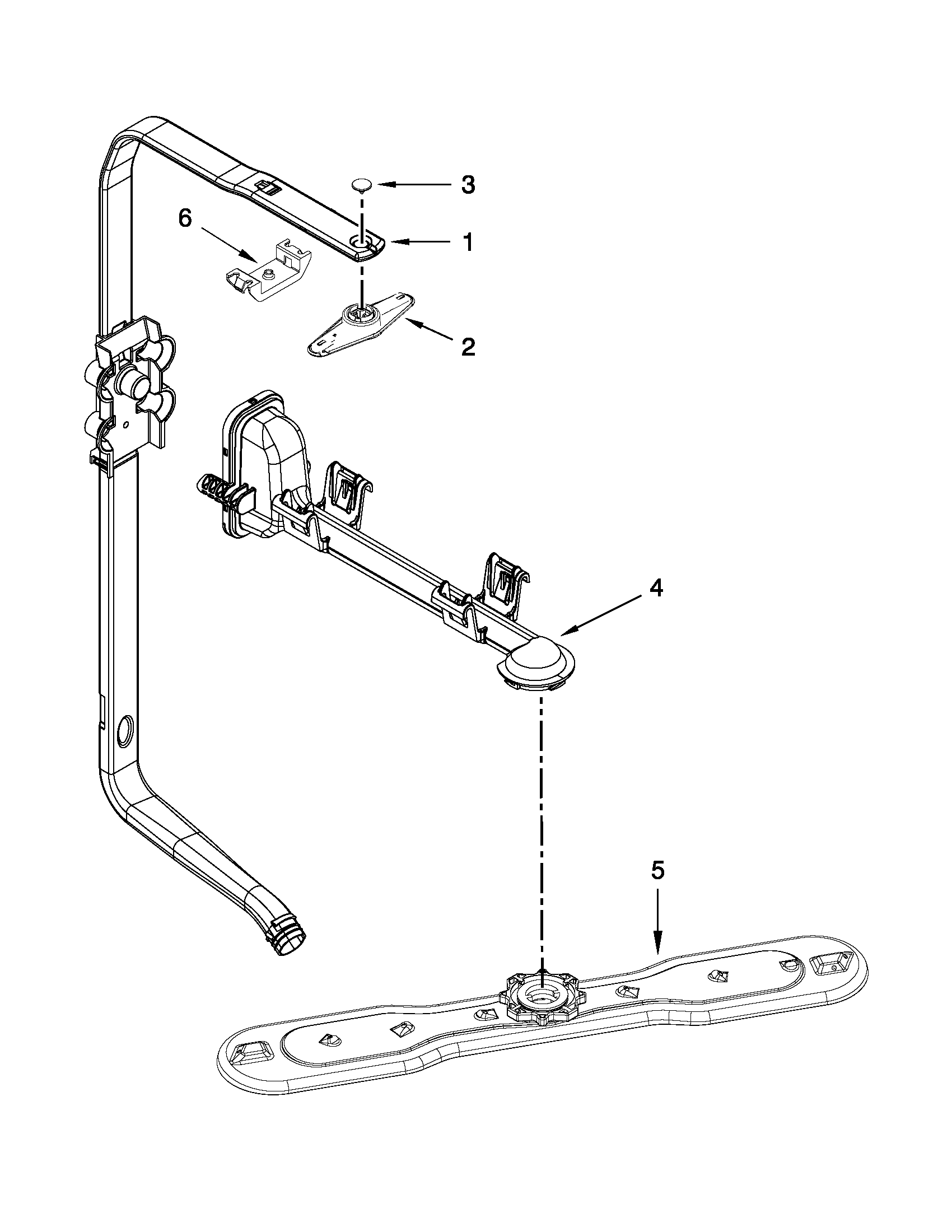 3

6

1

2

4

5