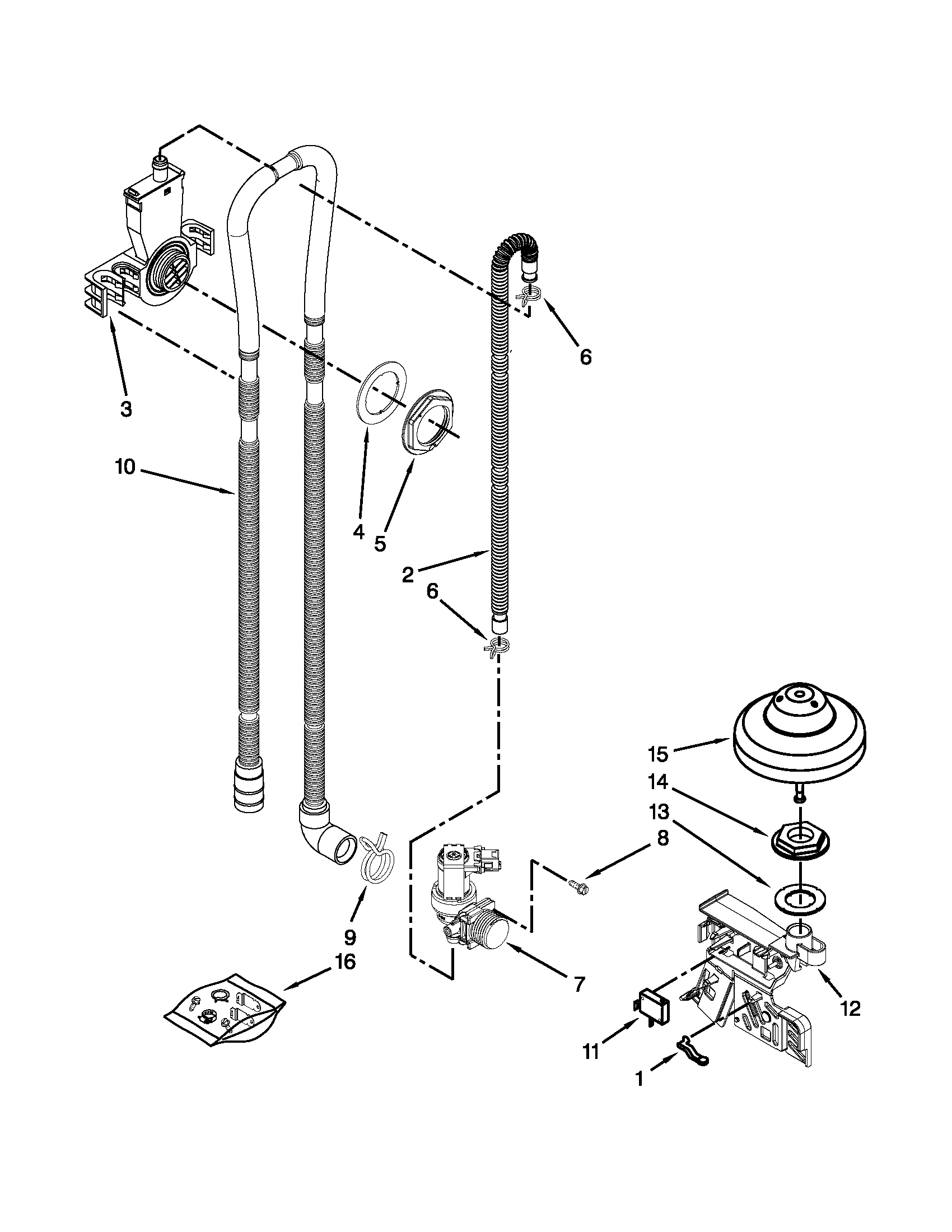 6
3
10
4
5
2
6
15
14
13
8
9
16
7
12
11
1