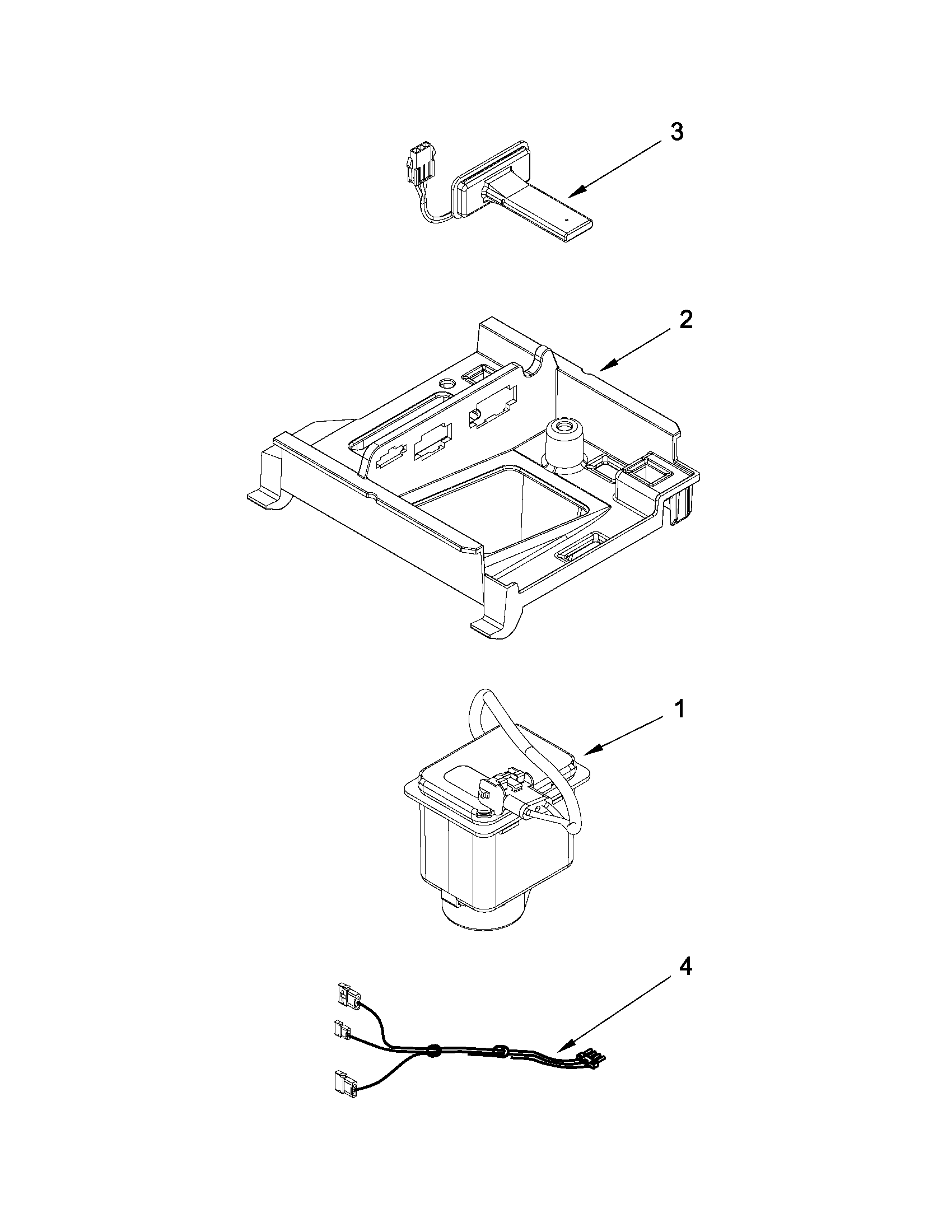 3

2

1

4