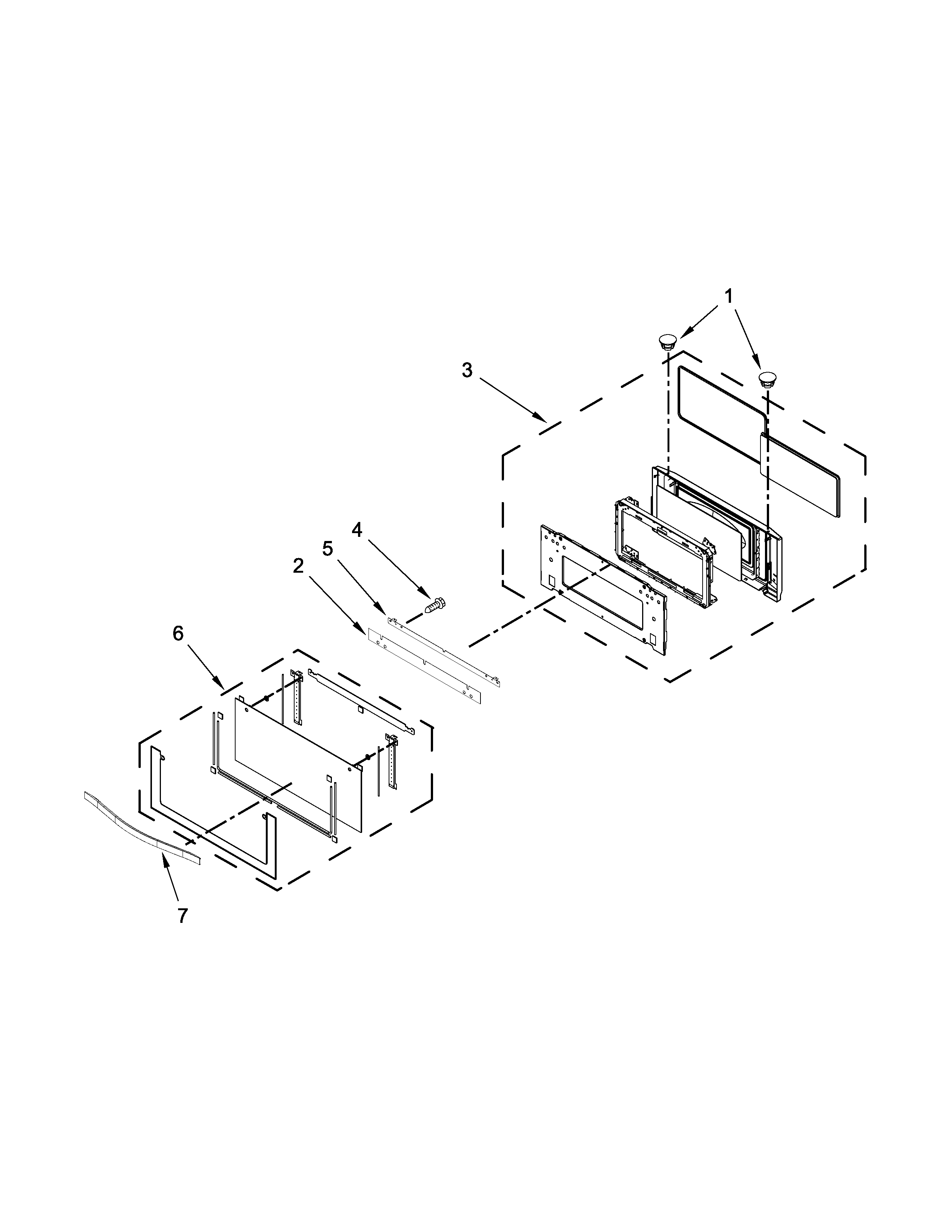 1
3
4
5
2
6
7