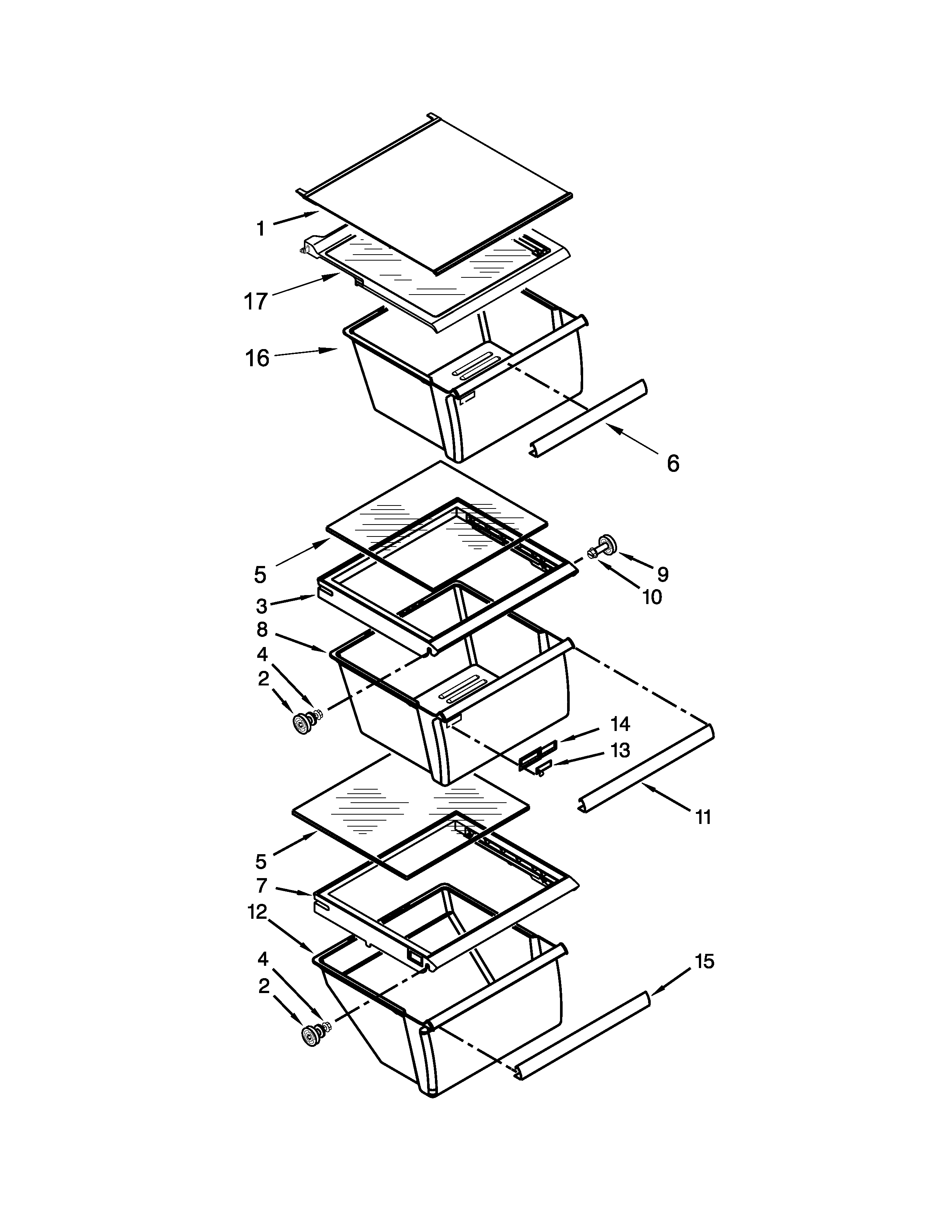 1
17
16
6
5
9
10
3
8
4
2
14
13
11
5
7
12
4
2
15