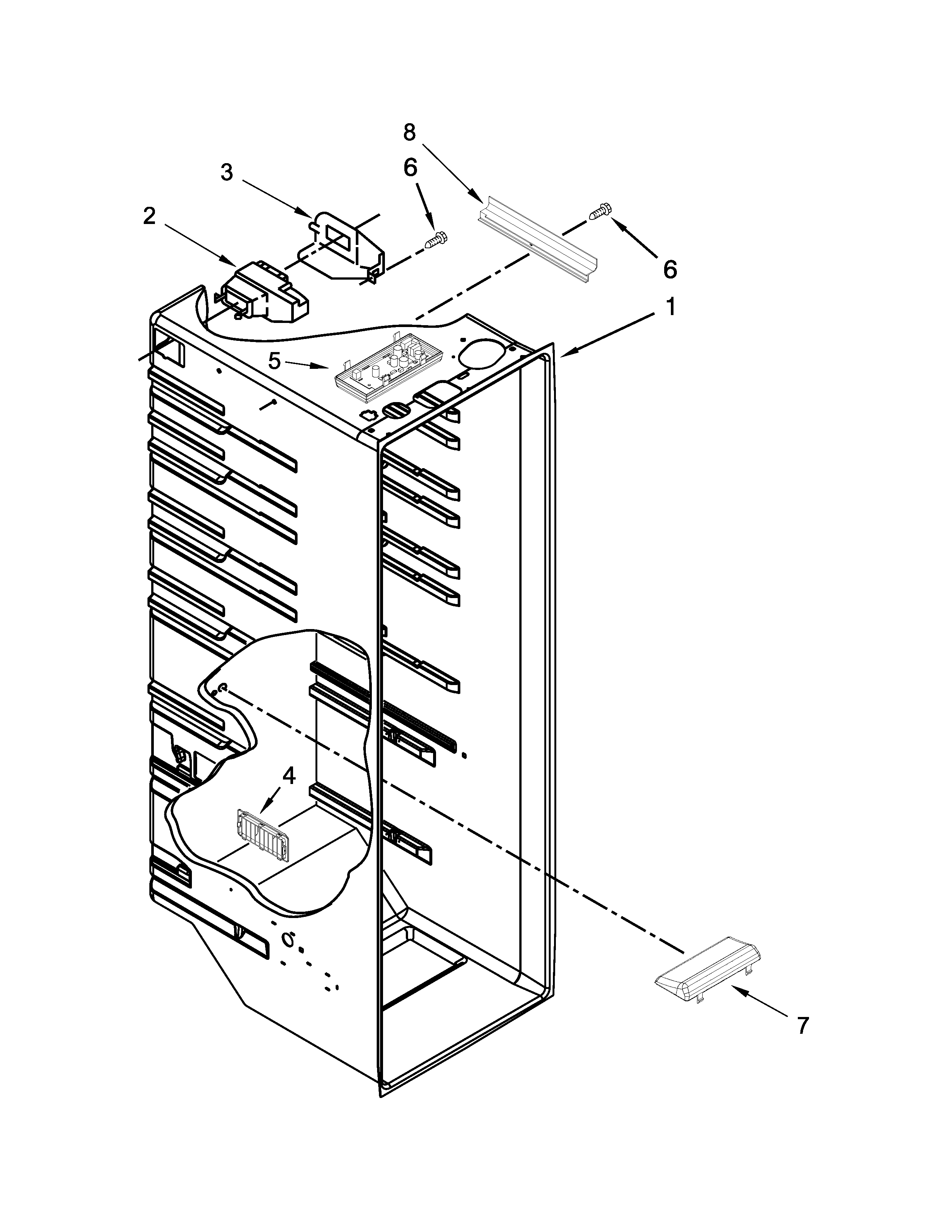 8
3
6
2
6
1
5
4
7