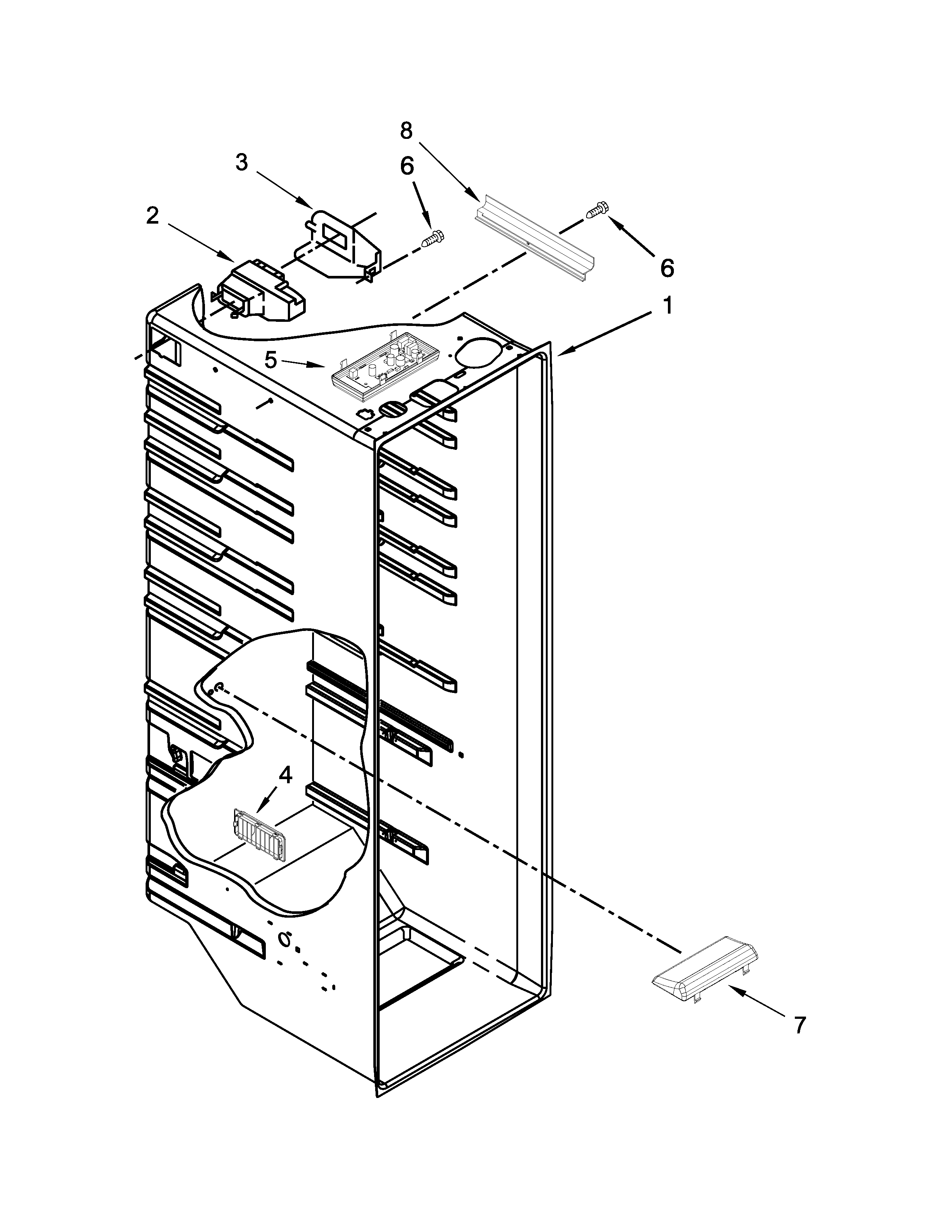 8
3
6
2
6
1
5
4
7