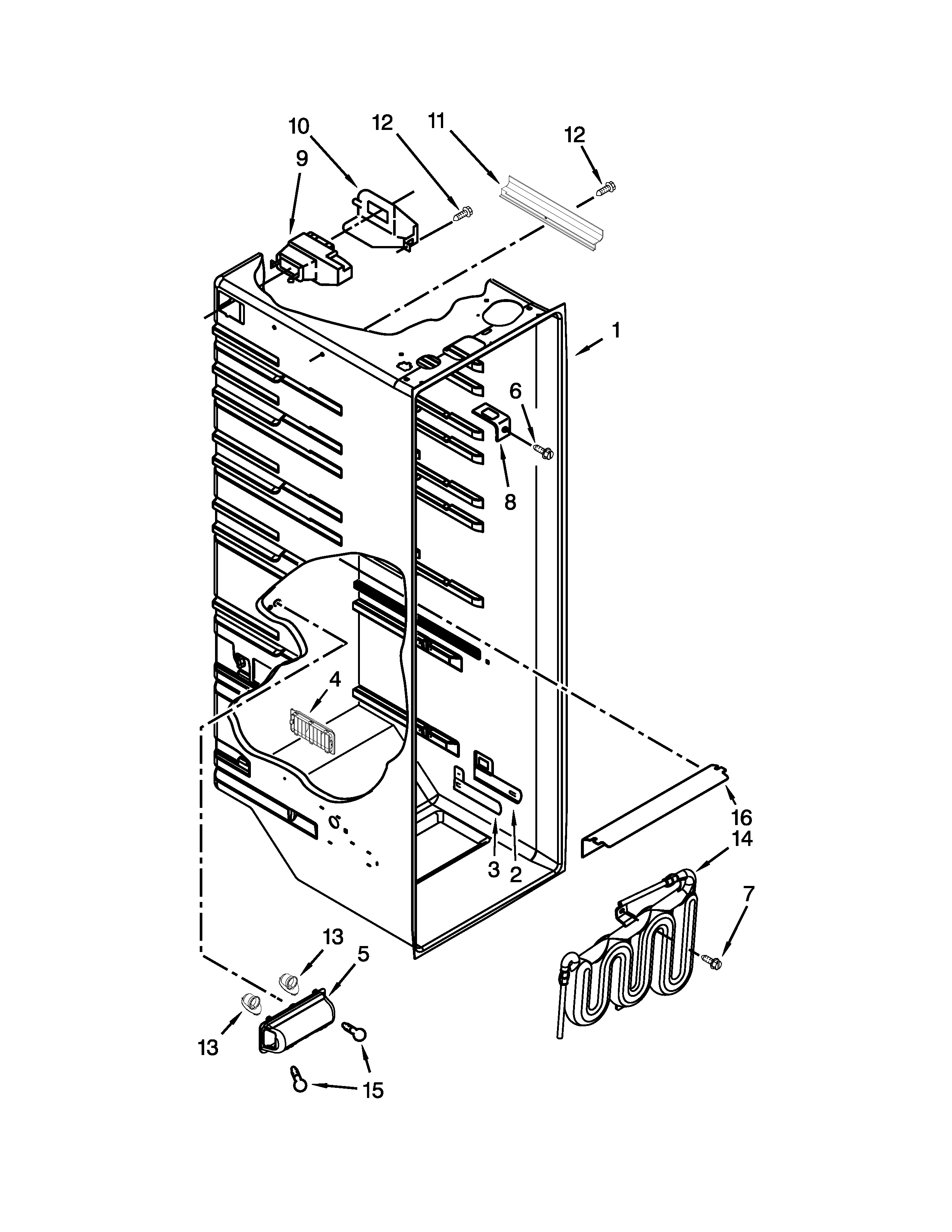 10
12
11
12
9
1
6
8
4
16
14
3
2
7
13
5
13
15