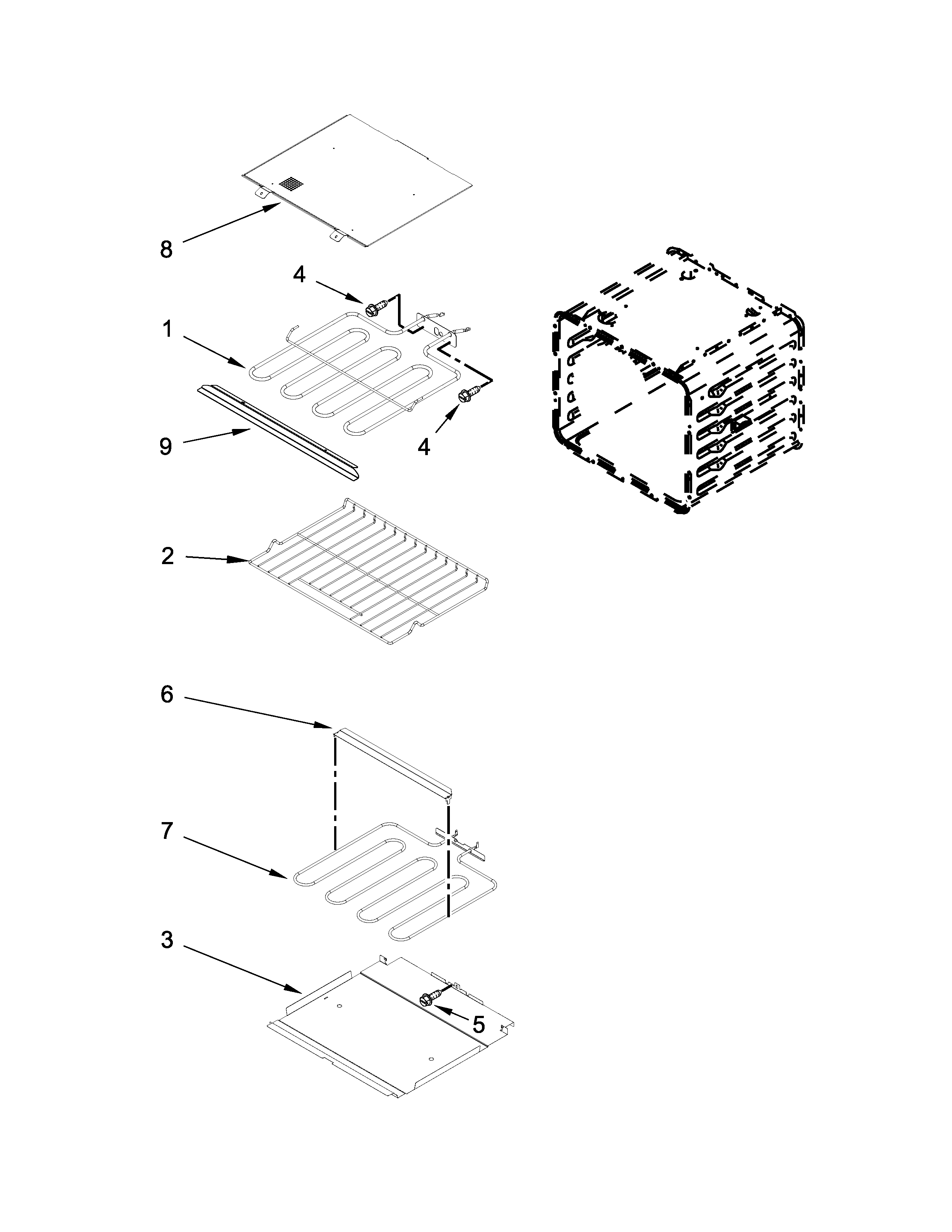 8

4

1

9

4

2

6

7

3

5