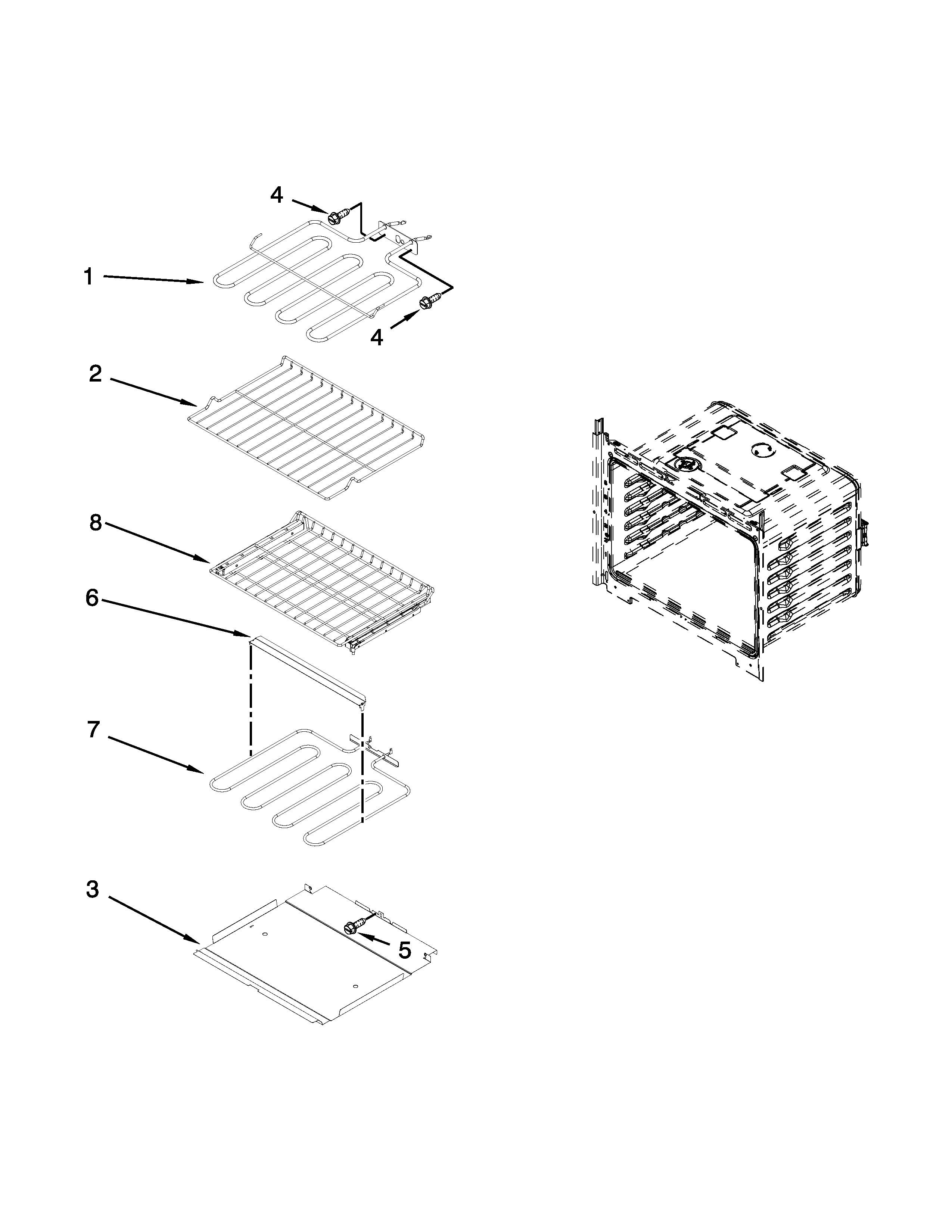 4
1
4
2
8
6
7
3
5