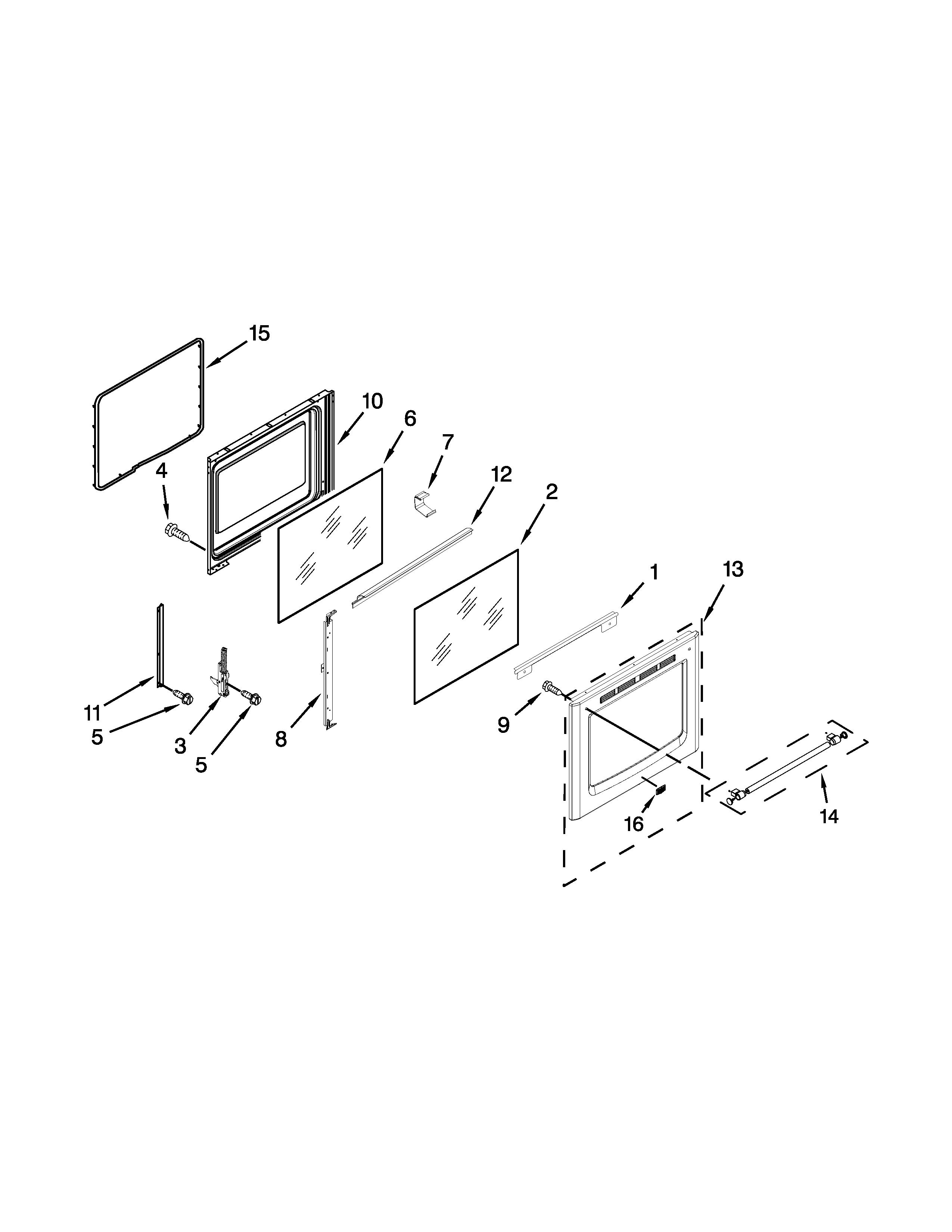 15
10
6
7
4
12
2
1
13
11
5
3
5
8
9
16
14