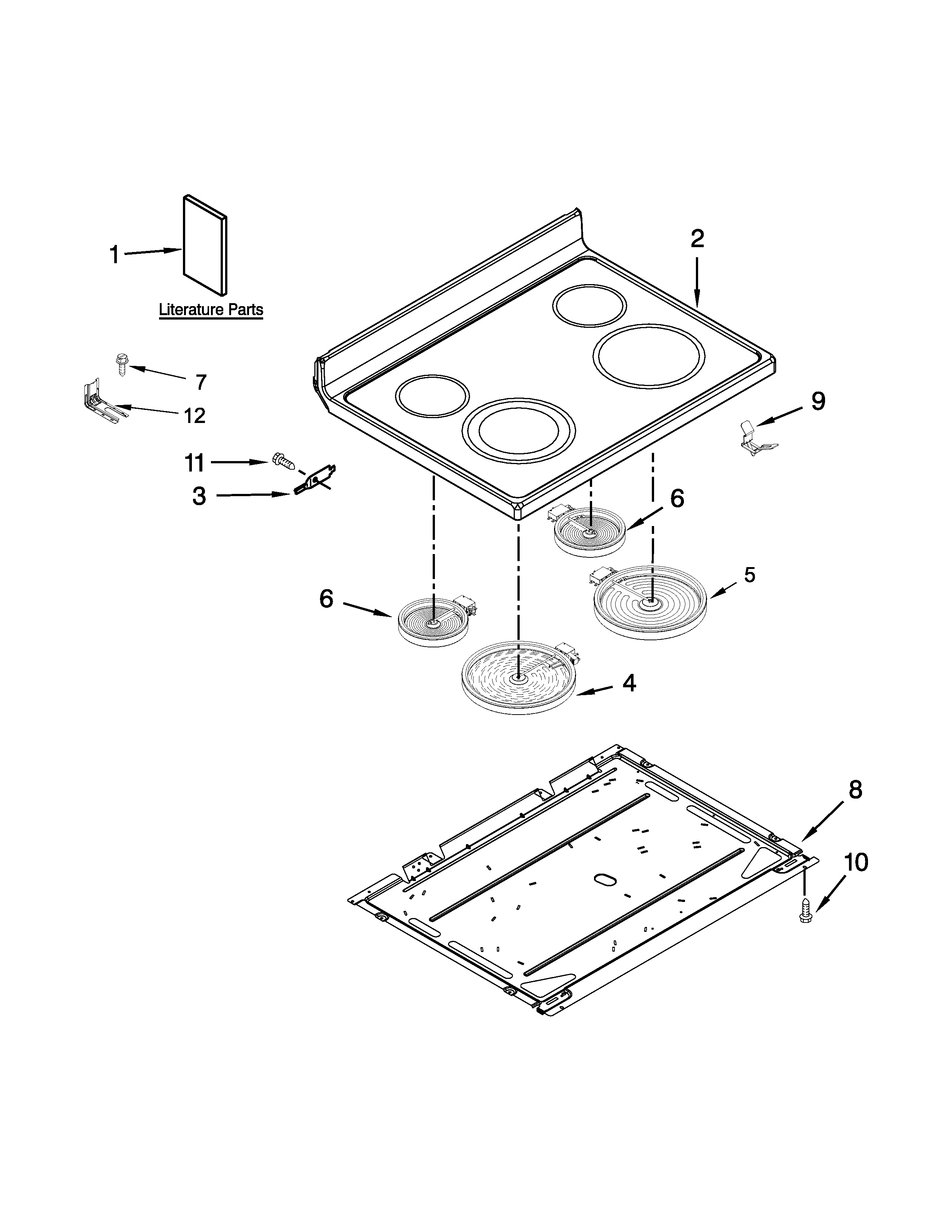 1

Literature Parts

2

7

12

9

11

3

6

5

6

4

8

10